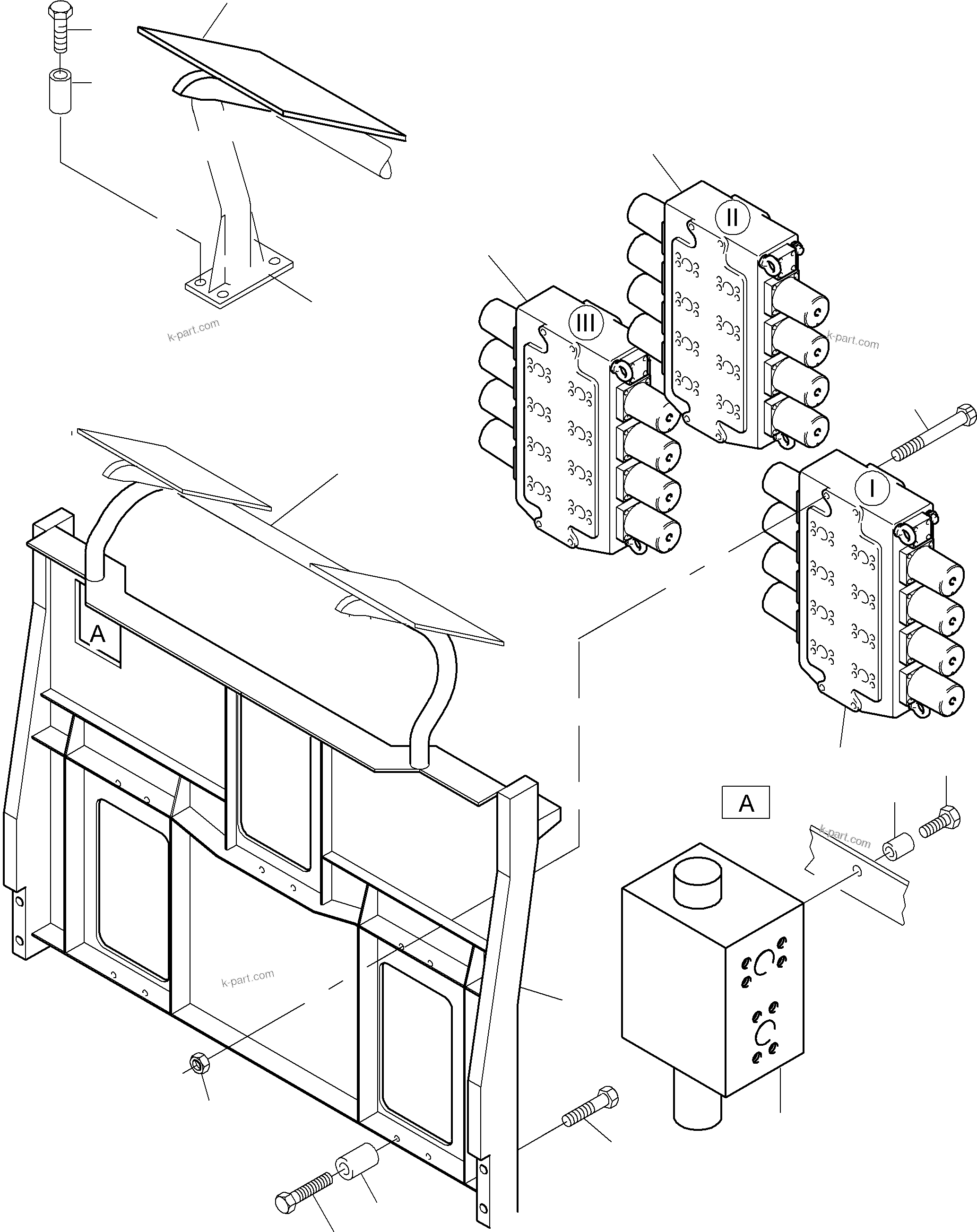 k-part.com

II

III

k-part.com

I

A

A

k-part.com

k-part.com