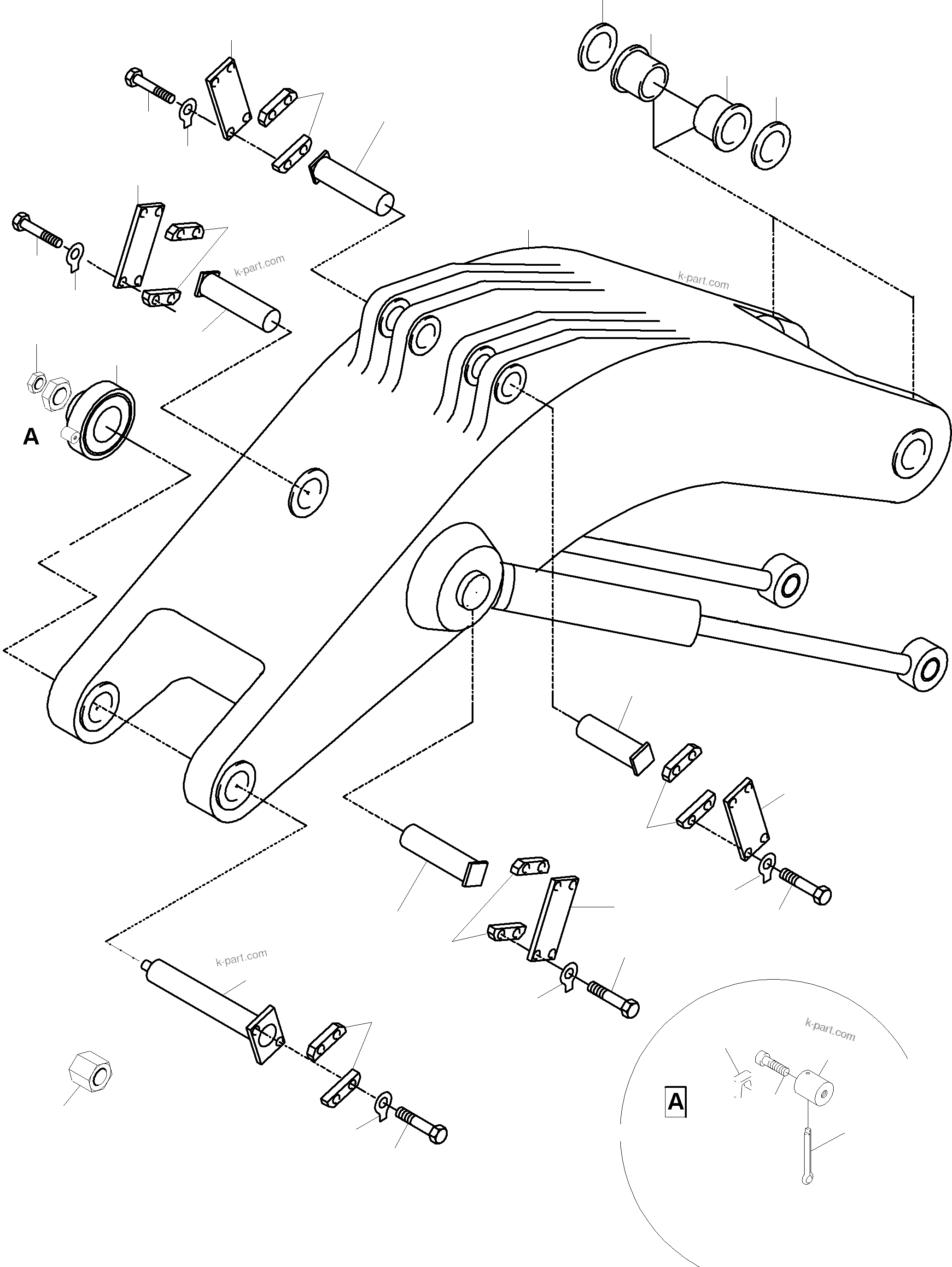 k-part.com

k-part.com

A

k-part.com

k-part.com

A