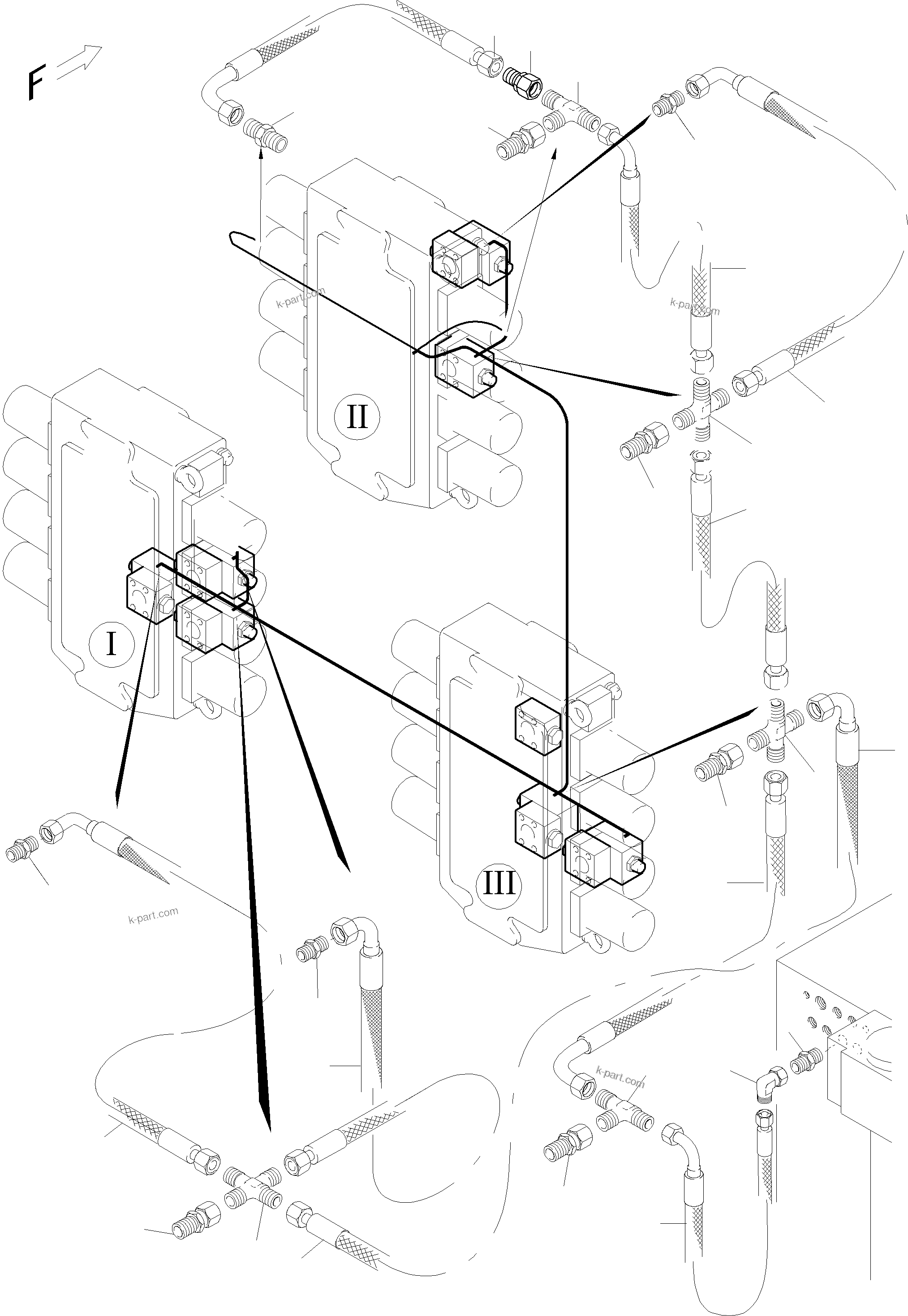 F

k-part.com

k-part.com

II

I

III

k-part.com

k-part.com