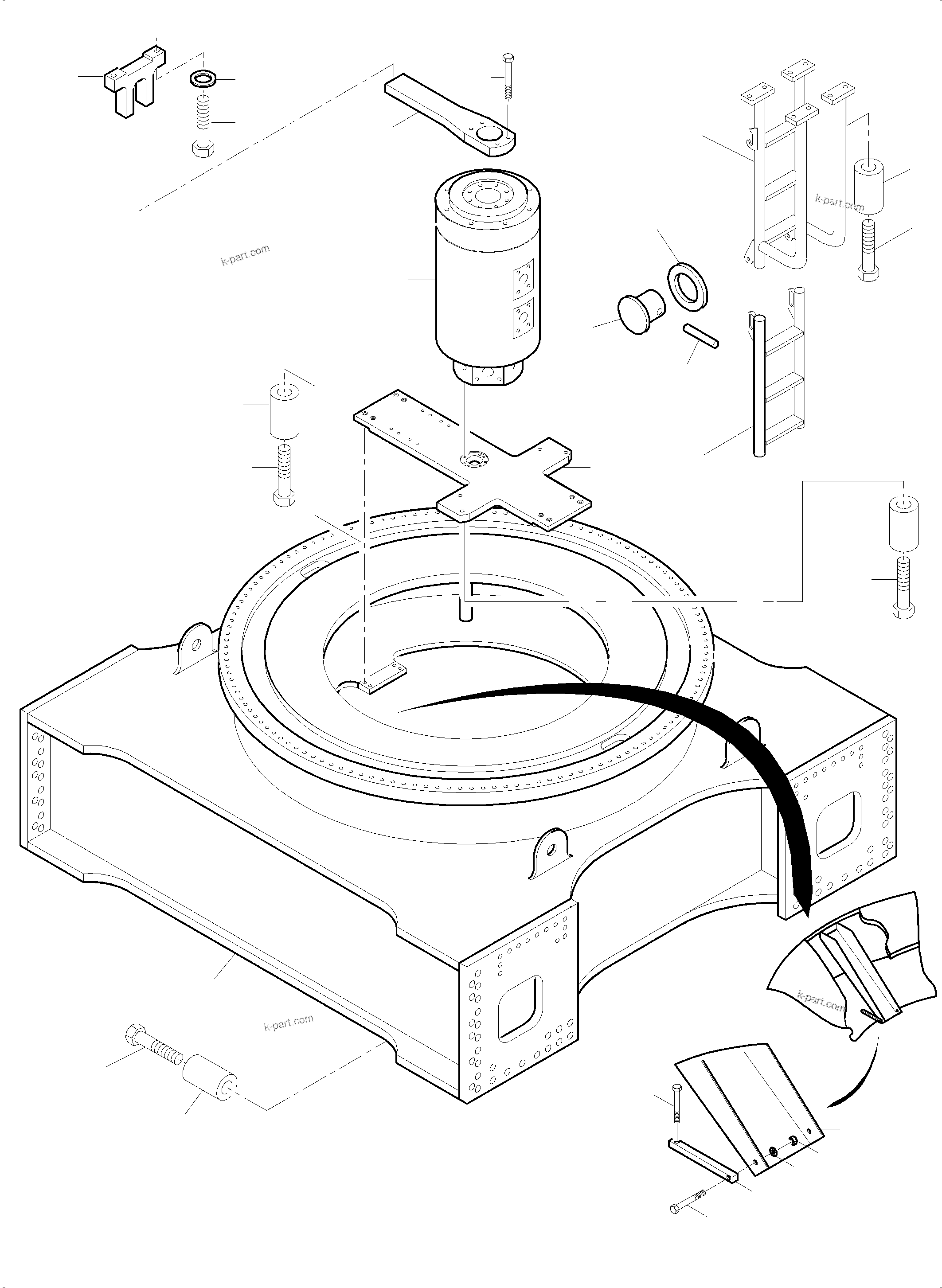 k-part.com

k-part.com

k-part.com

k-part.com