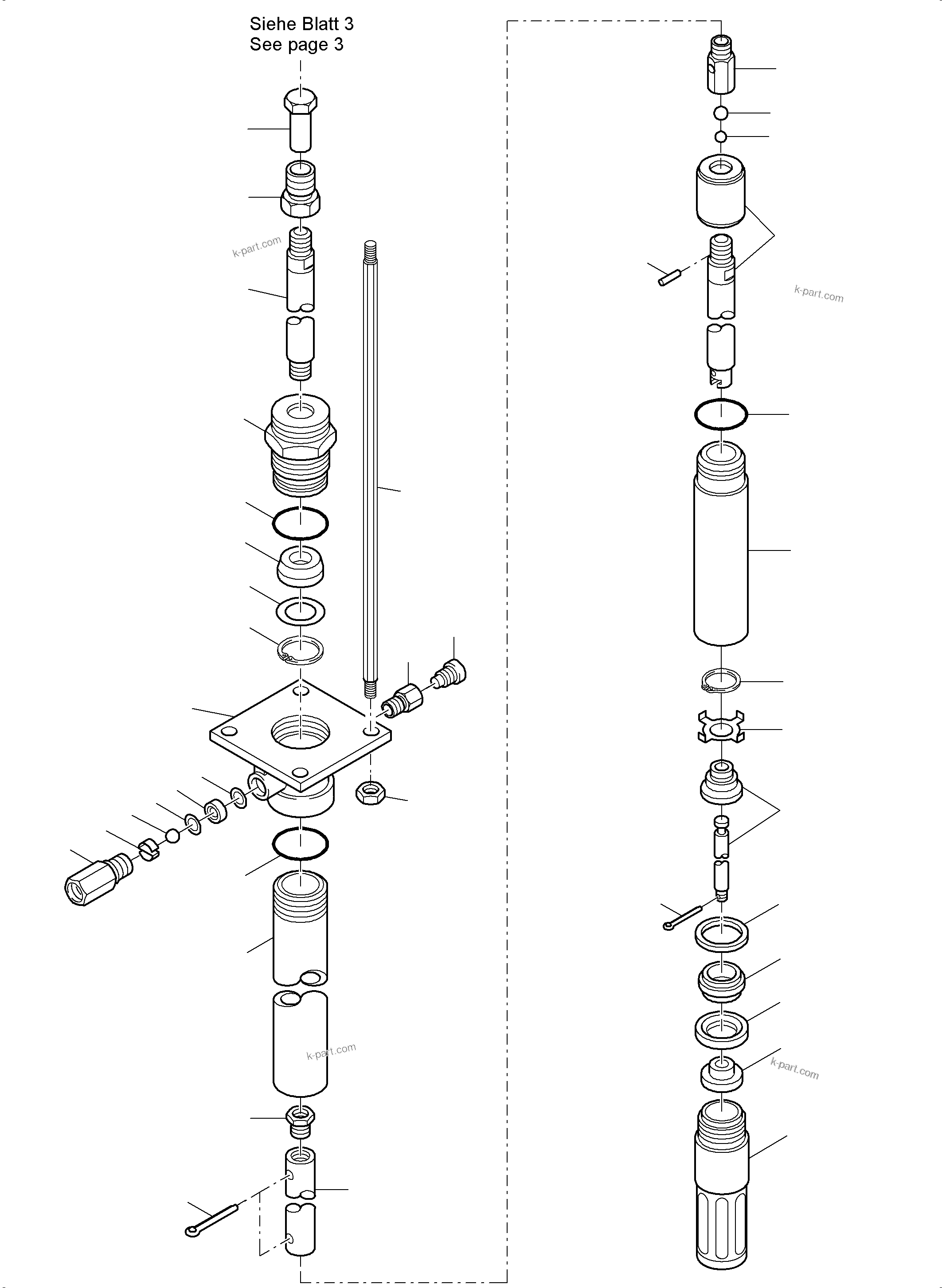 Siehe Blatt 3
See page 3

k-part.com

k-part.com

k-part.com

k-part.com