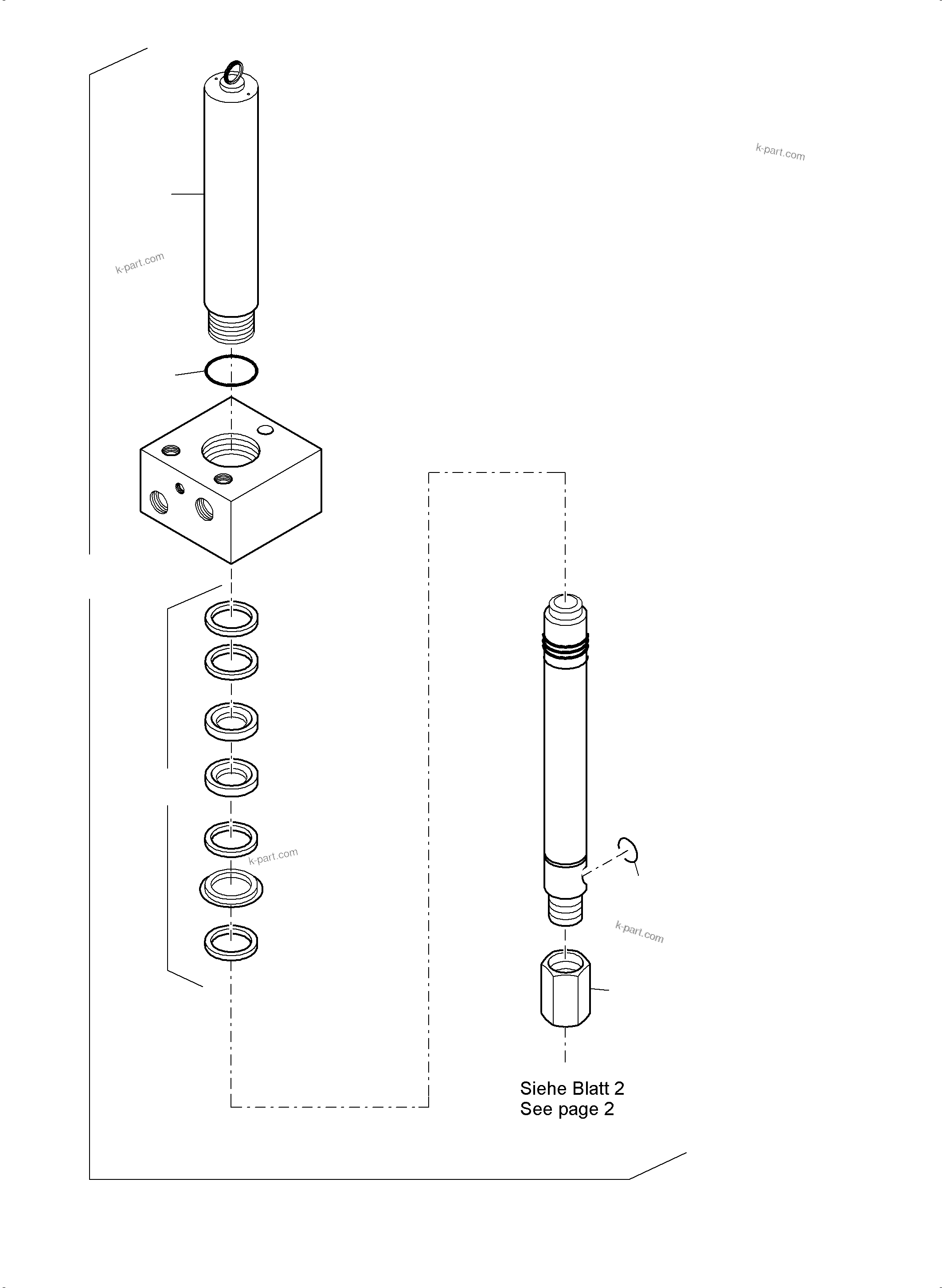 k-part.com

k-part.com

k-part.com

k-part.com

Siehe Blatt 2
See page 2