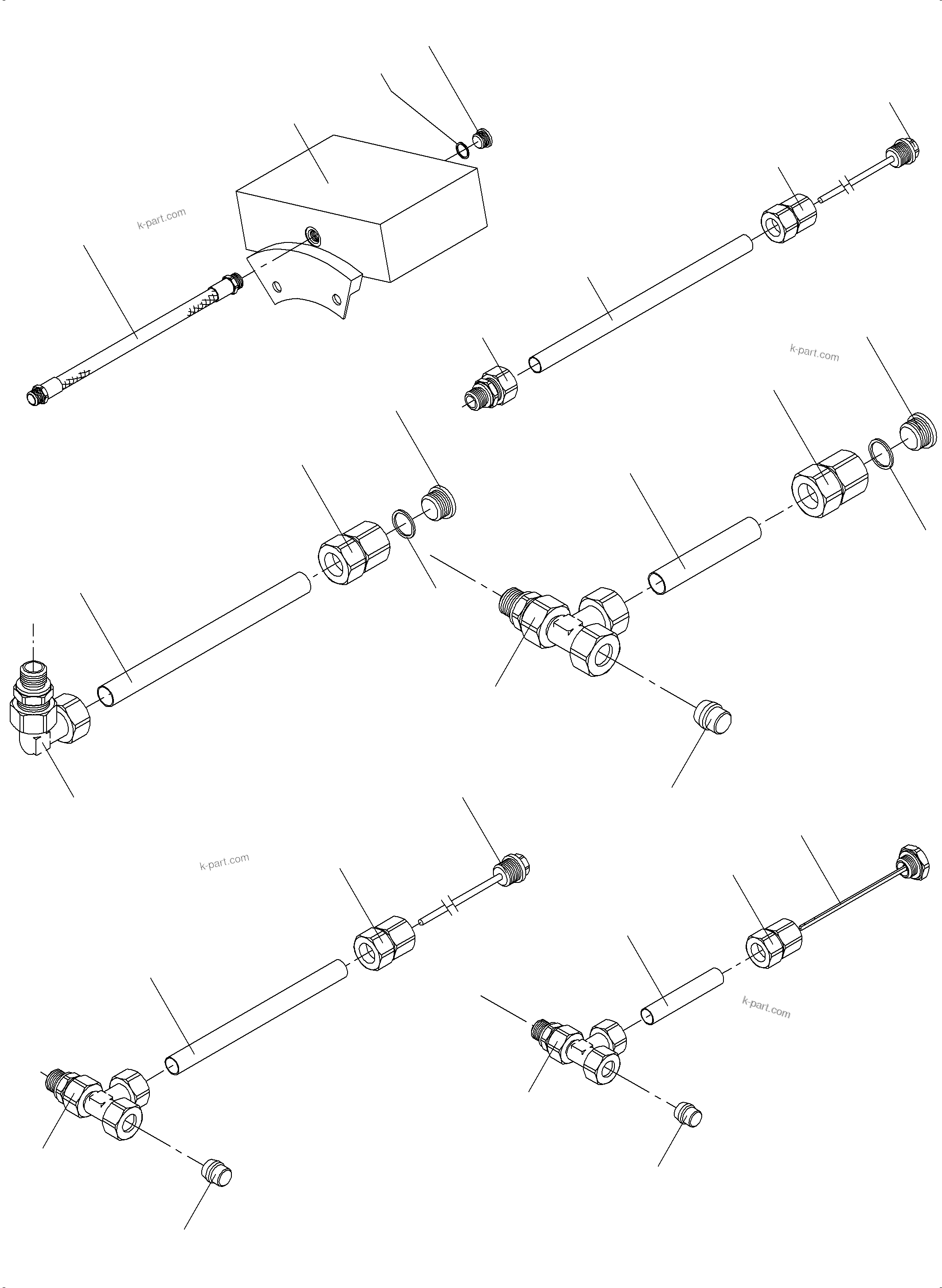 k-part.com

k-part.com

k-part.com

k-part.com