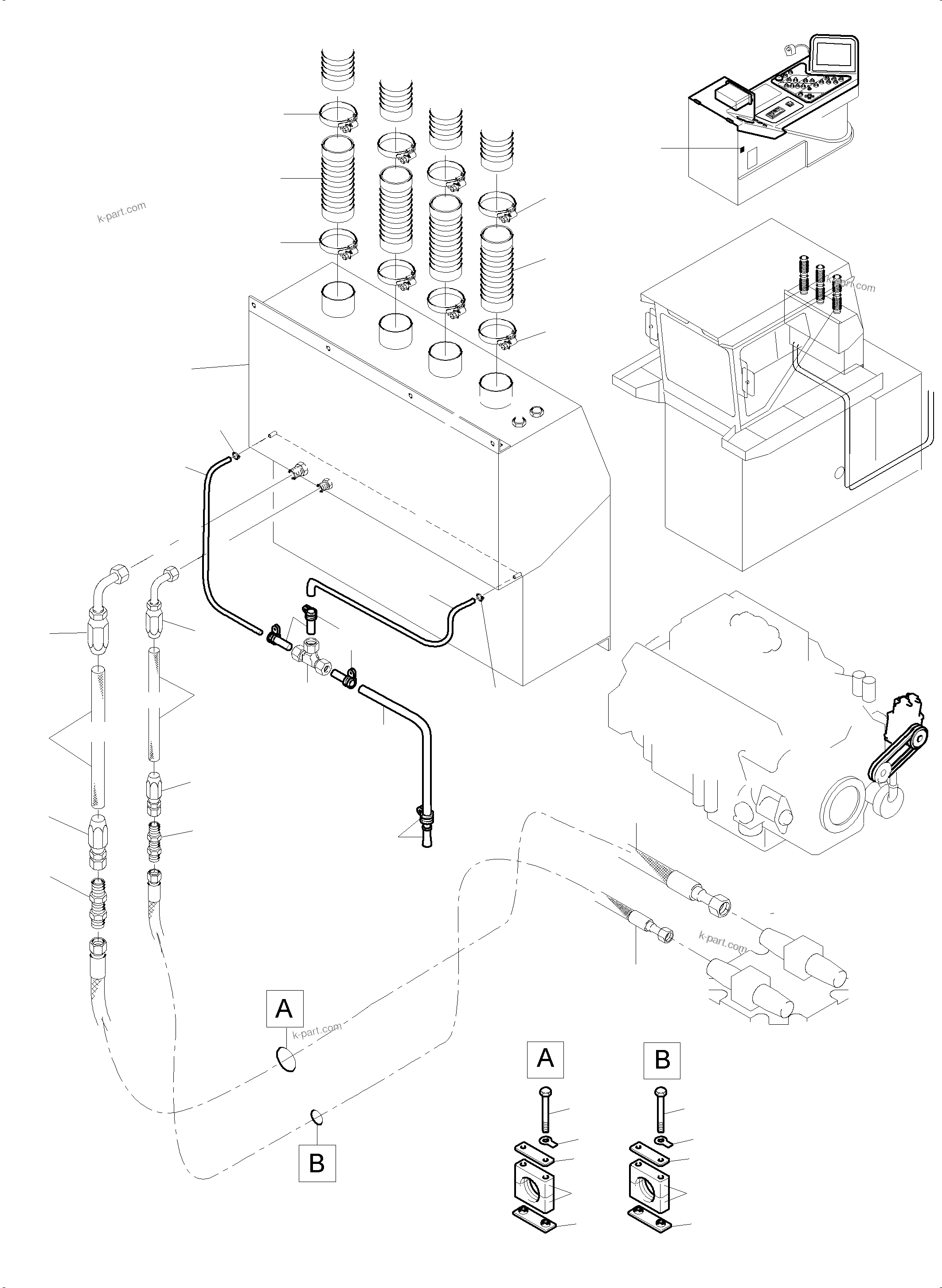 k-part.com

k-part.com

k-part.com

A

k-part.com

B

A

B