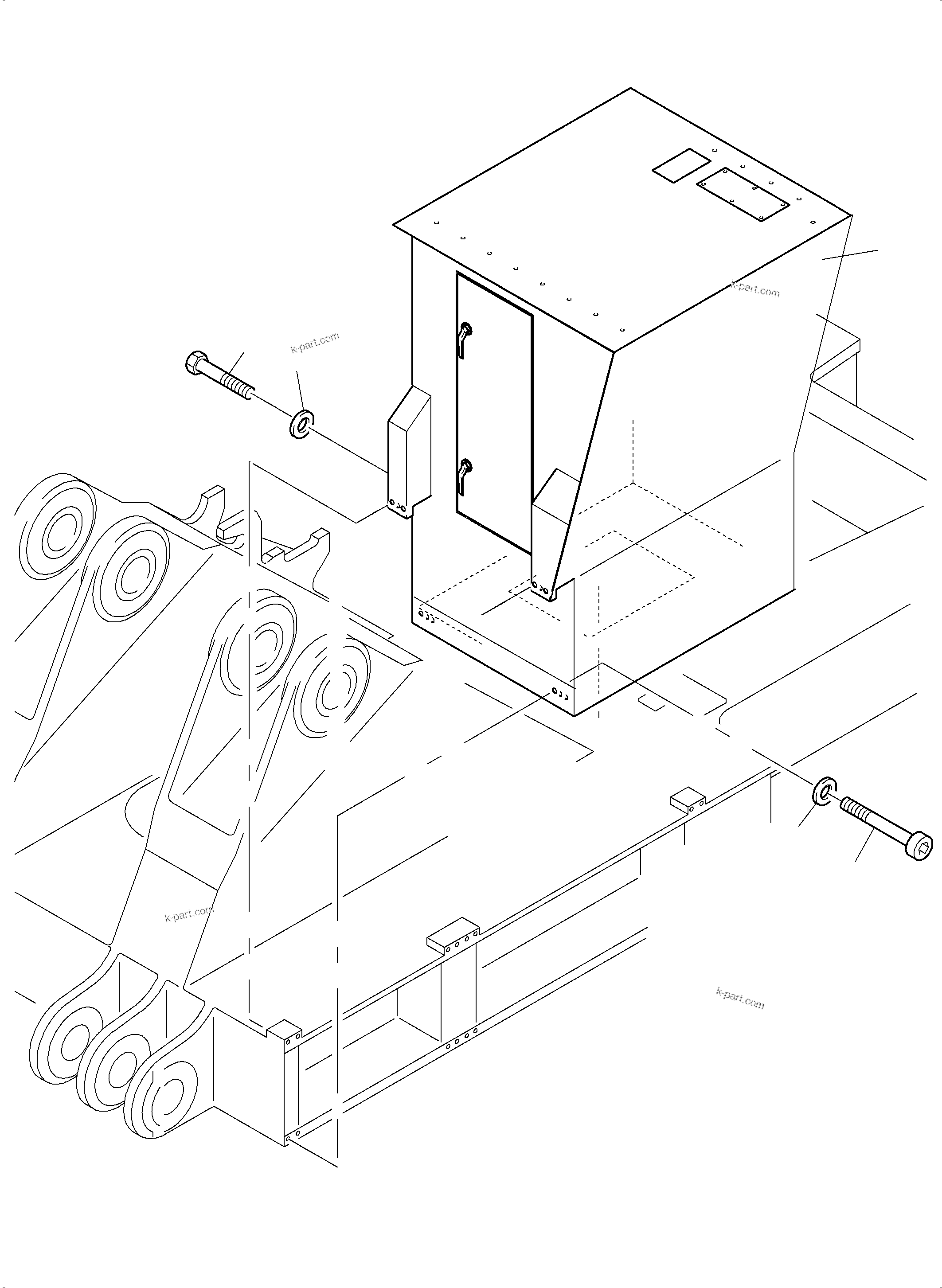 k-part.com

k-part.com

k-part.com

k-part.com