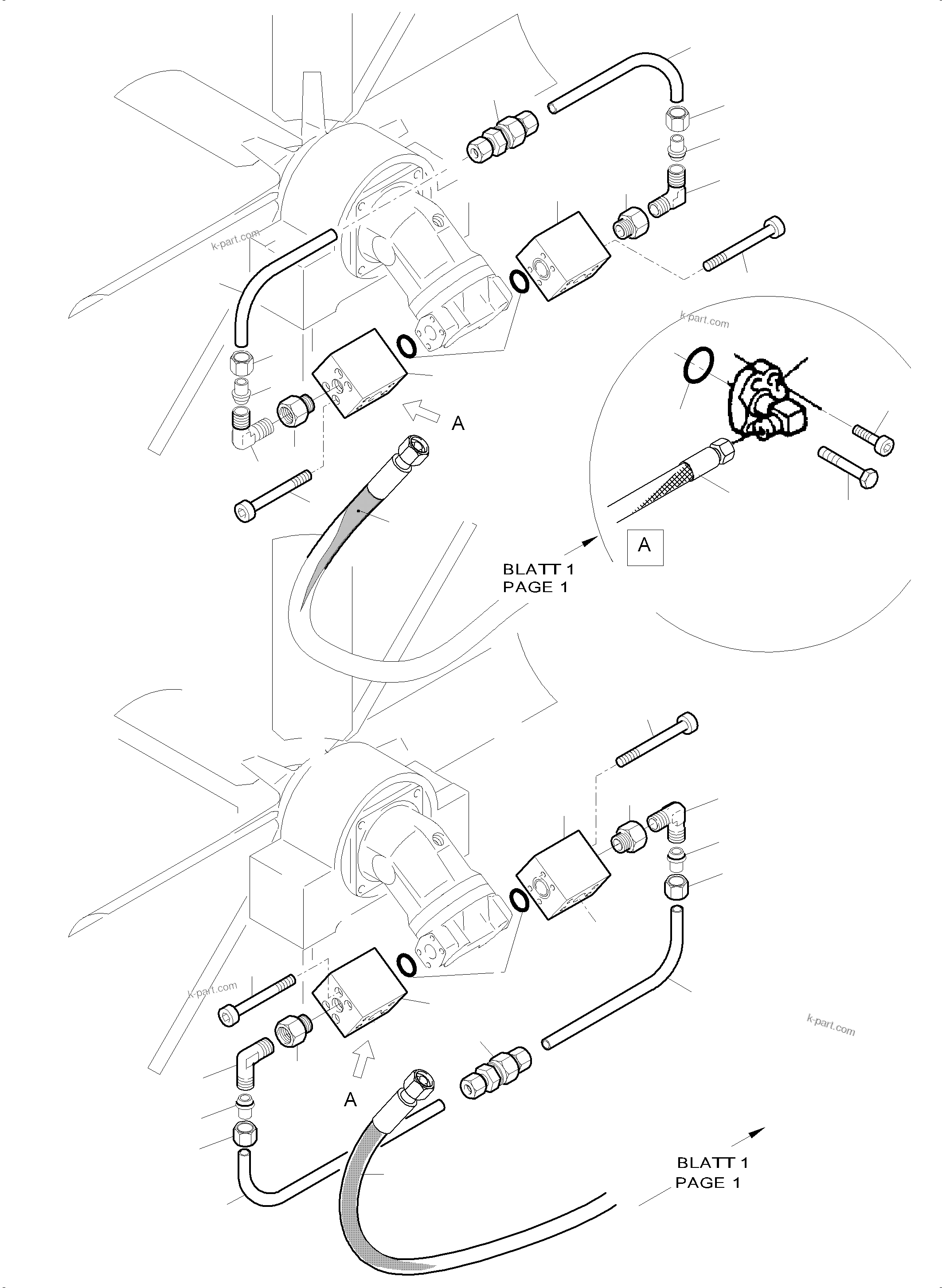 k-part.com

k-part.com

A

A

BLATT 1
PAGE 1

k-part.com

k-part.com

A

BLATT 1
PAGE 1