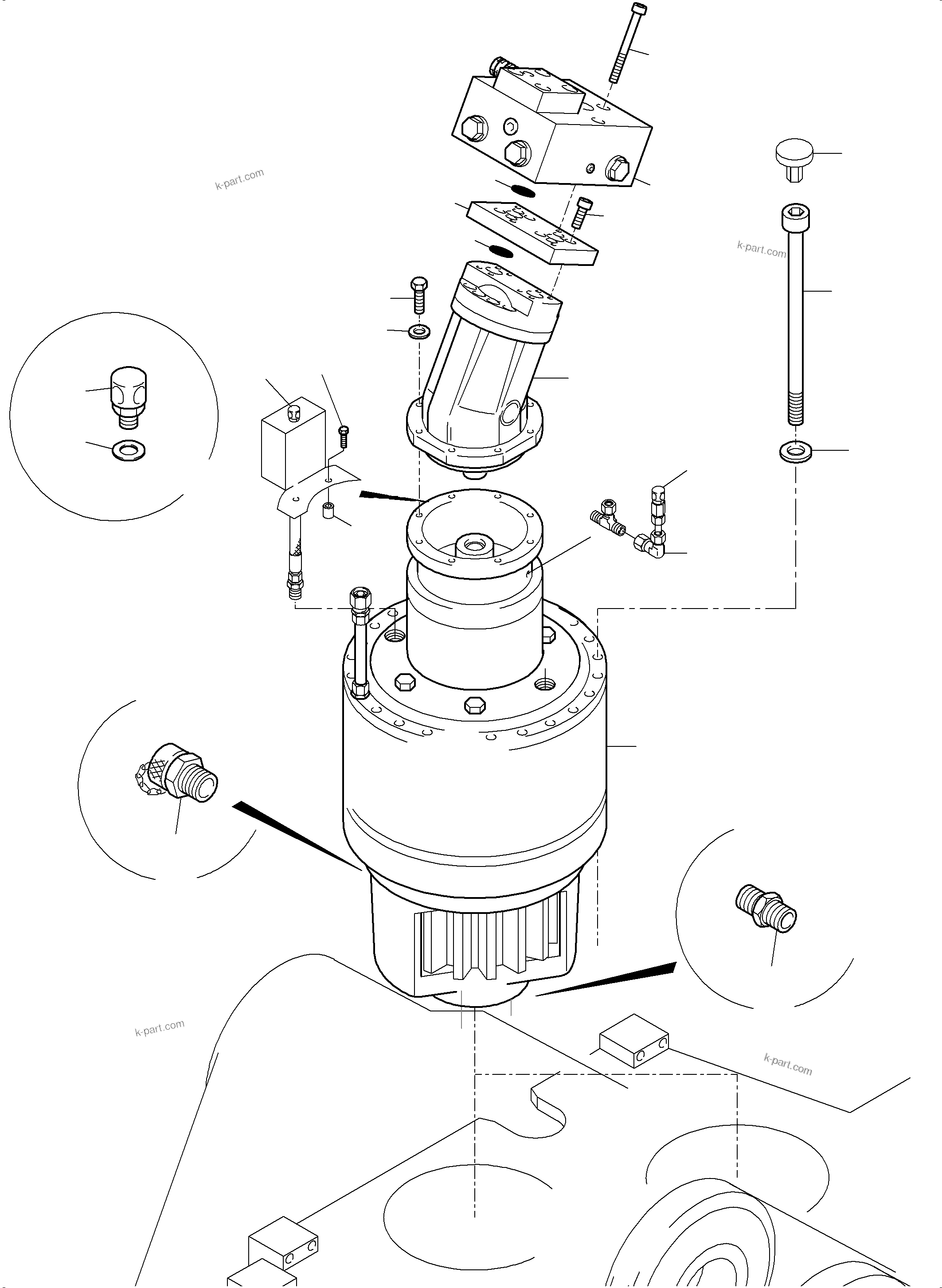 k-part.com

k-part.com

k-part.com

k-part.com