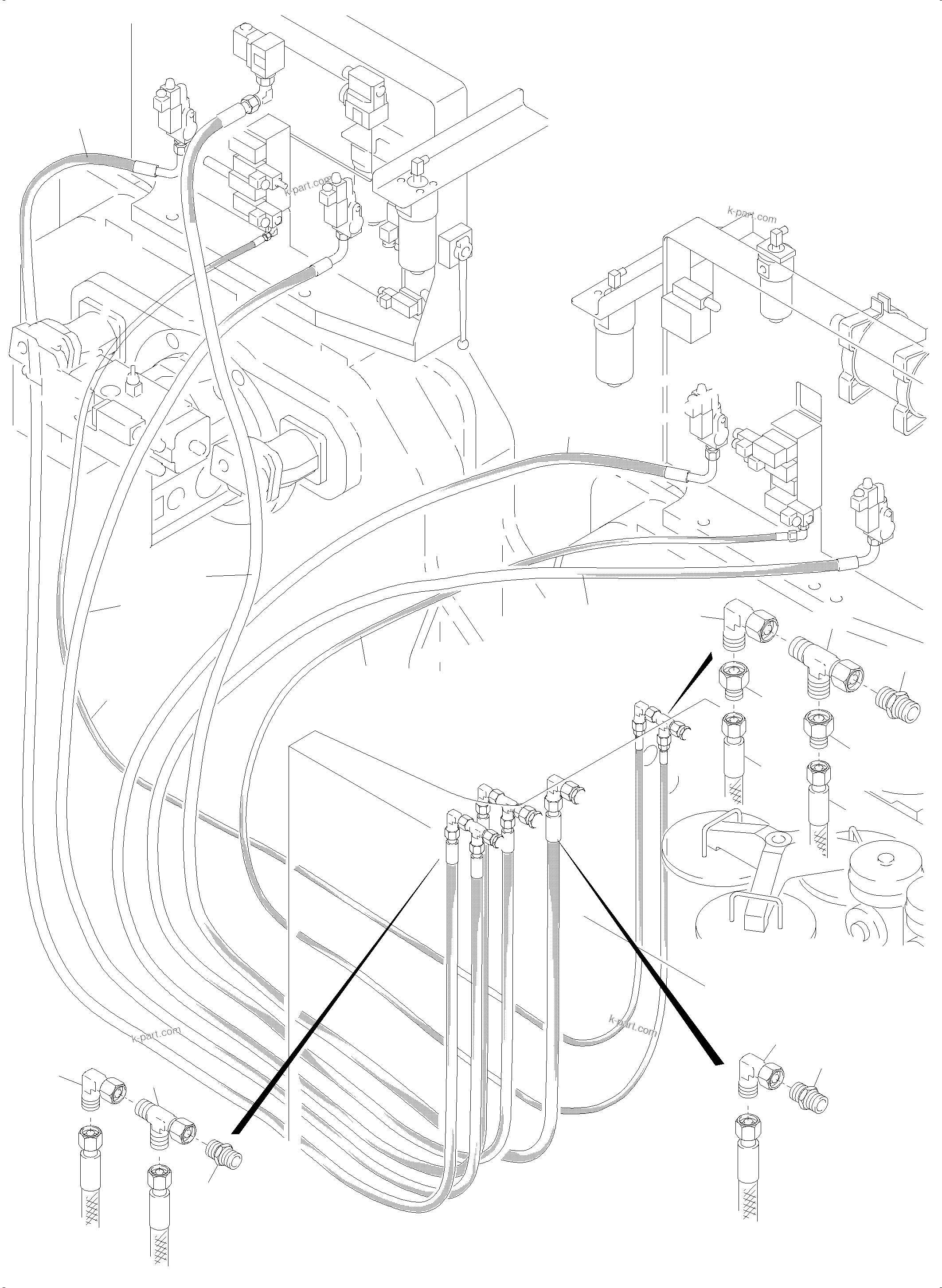 k-part.com

k-part.com

k-part.com

k-part.com