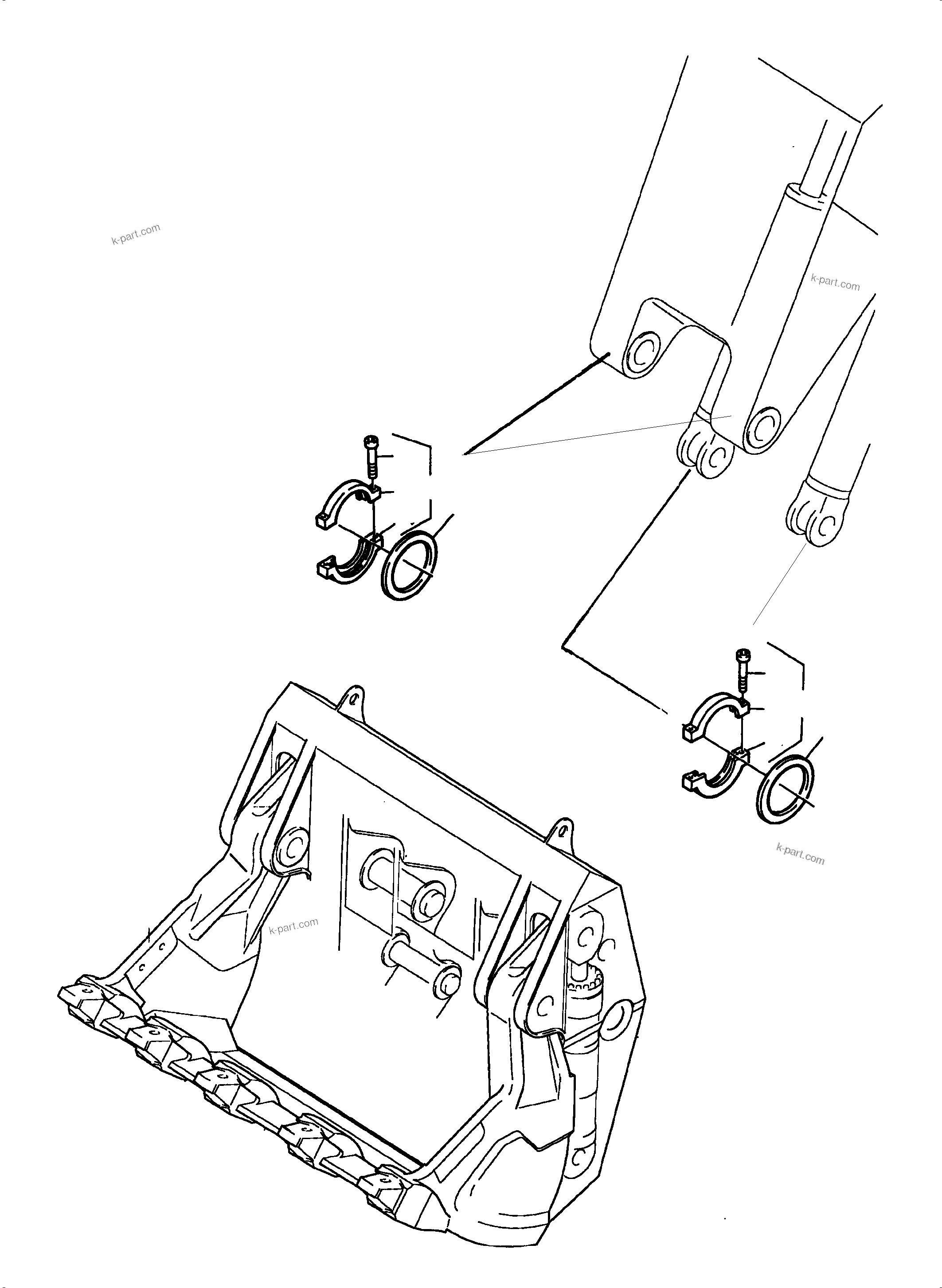 k-part.com

k-part.com

k-part.com

k-part.com