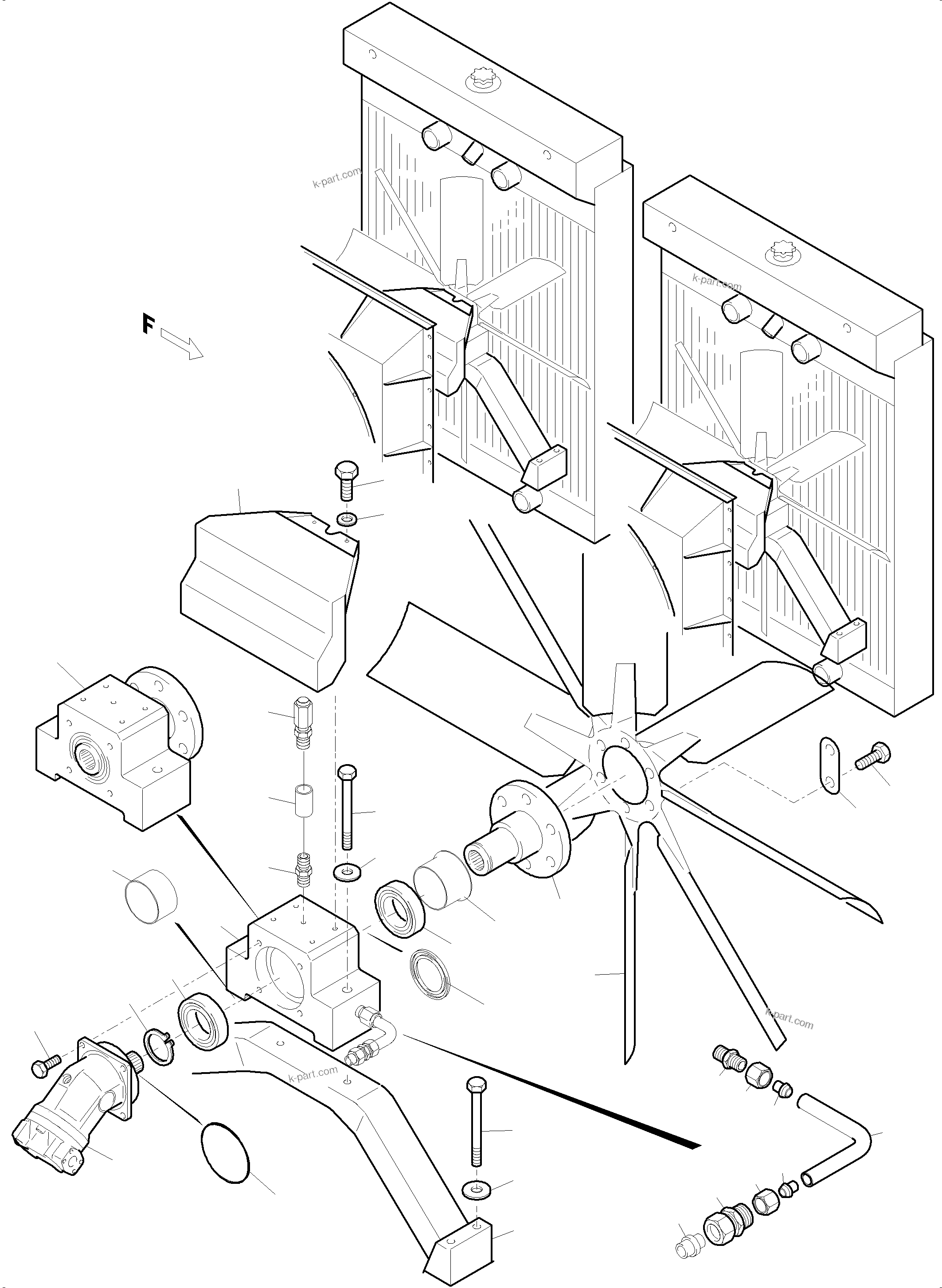 k-part.com
k-part.com
F
k-part.com
k-part.com