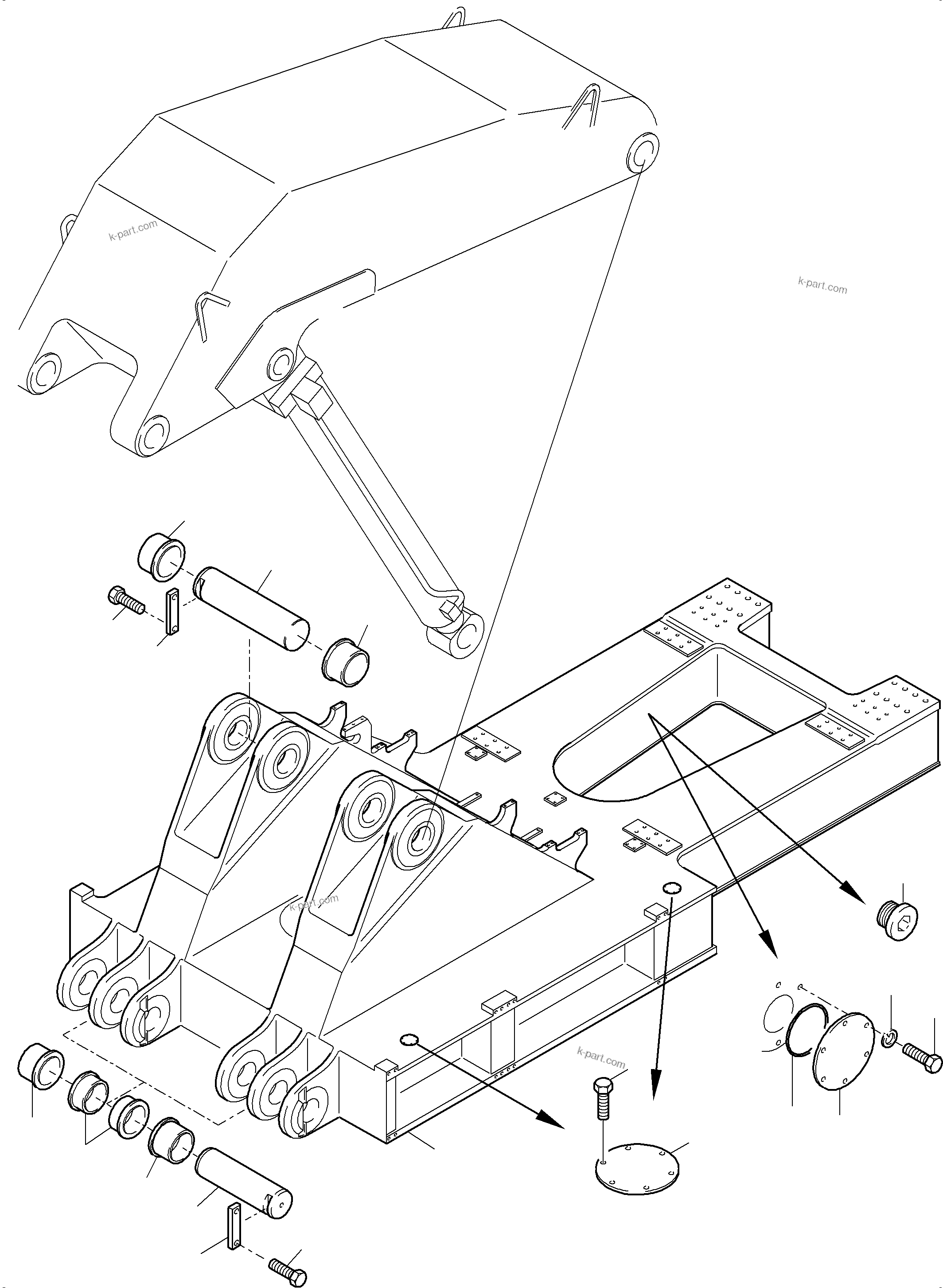 k-part.com

k-part.com

k-part.com

k-part.com