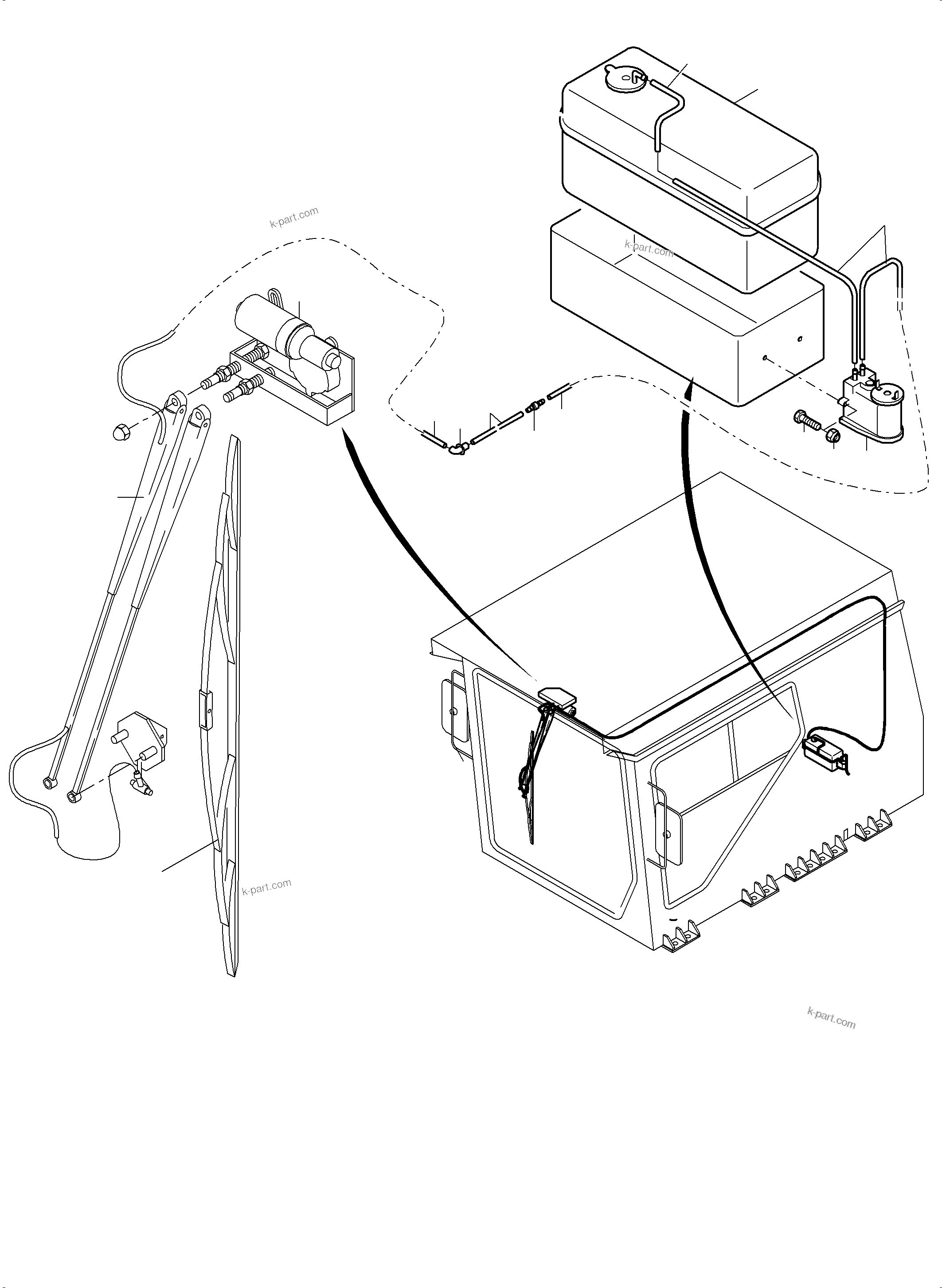 k-part.com

k-part.com

k-part.com

k-part.com