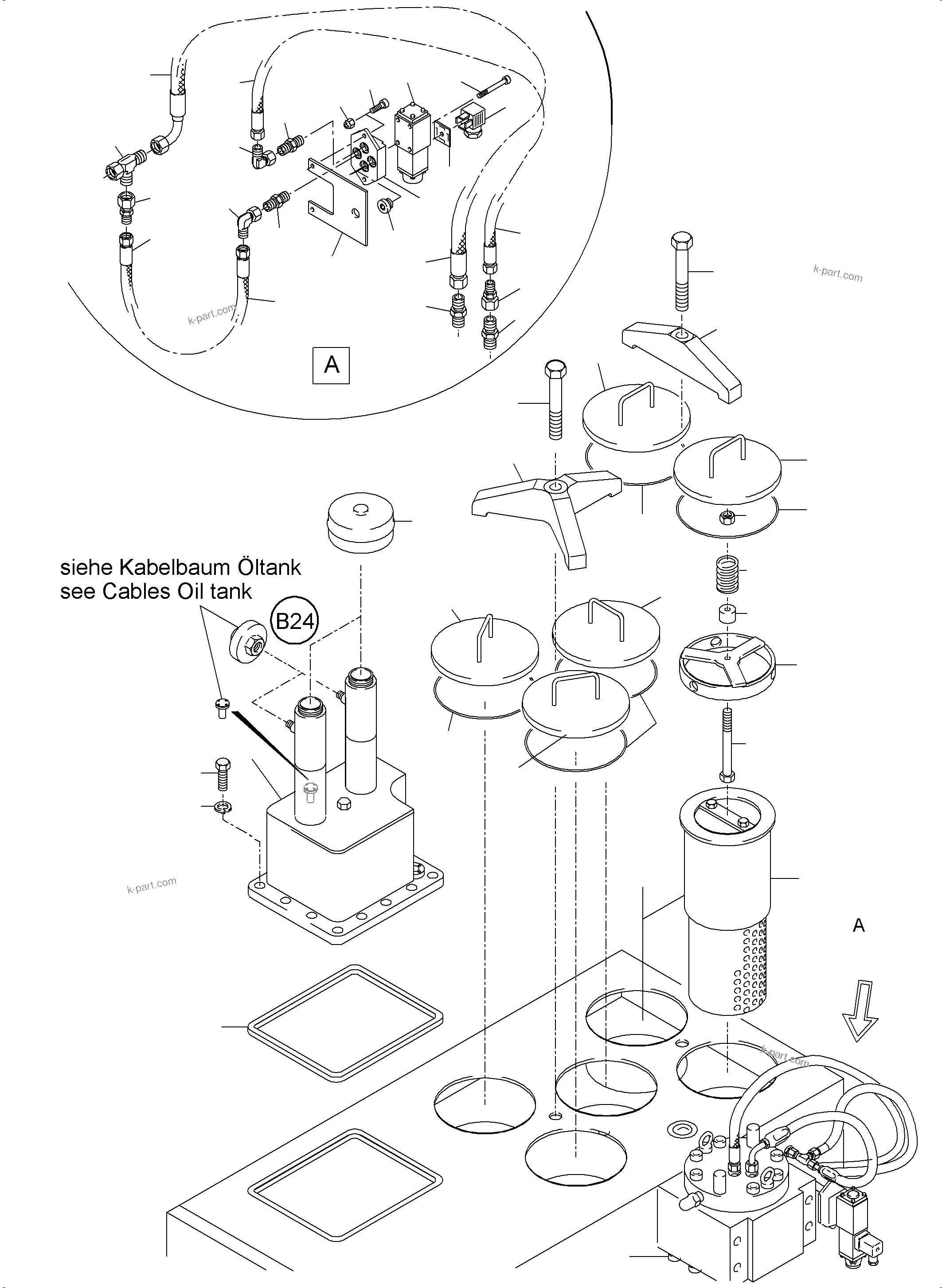 k-part.com

k-part.com

A

siehe Kabelbaum Öltank
see Cables Oil tank

B24

k-part.com

A

k-part.com