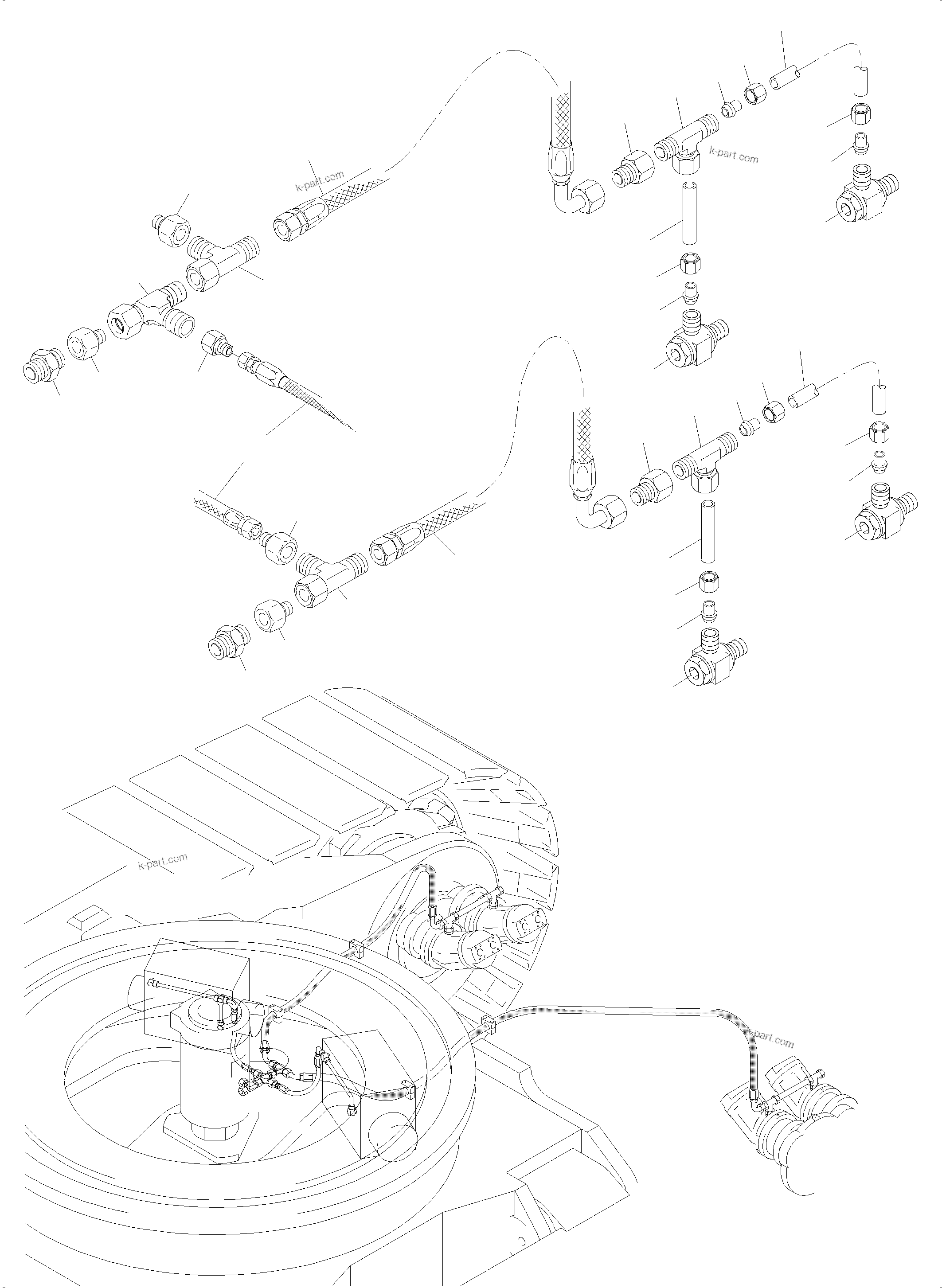 k-part.com

k-part.com

k-part.com

k-part.com