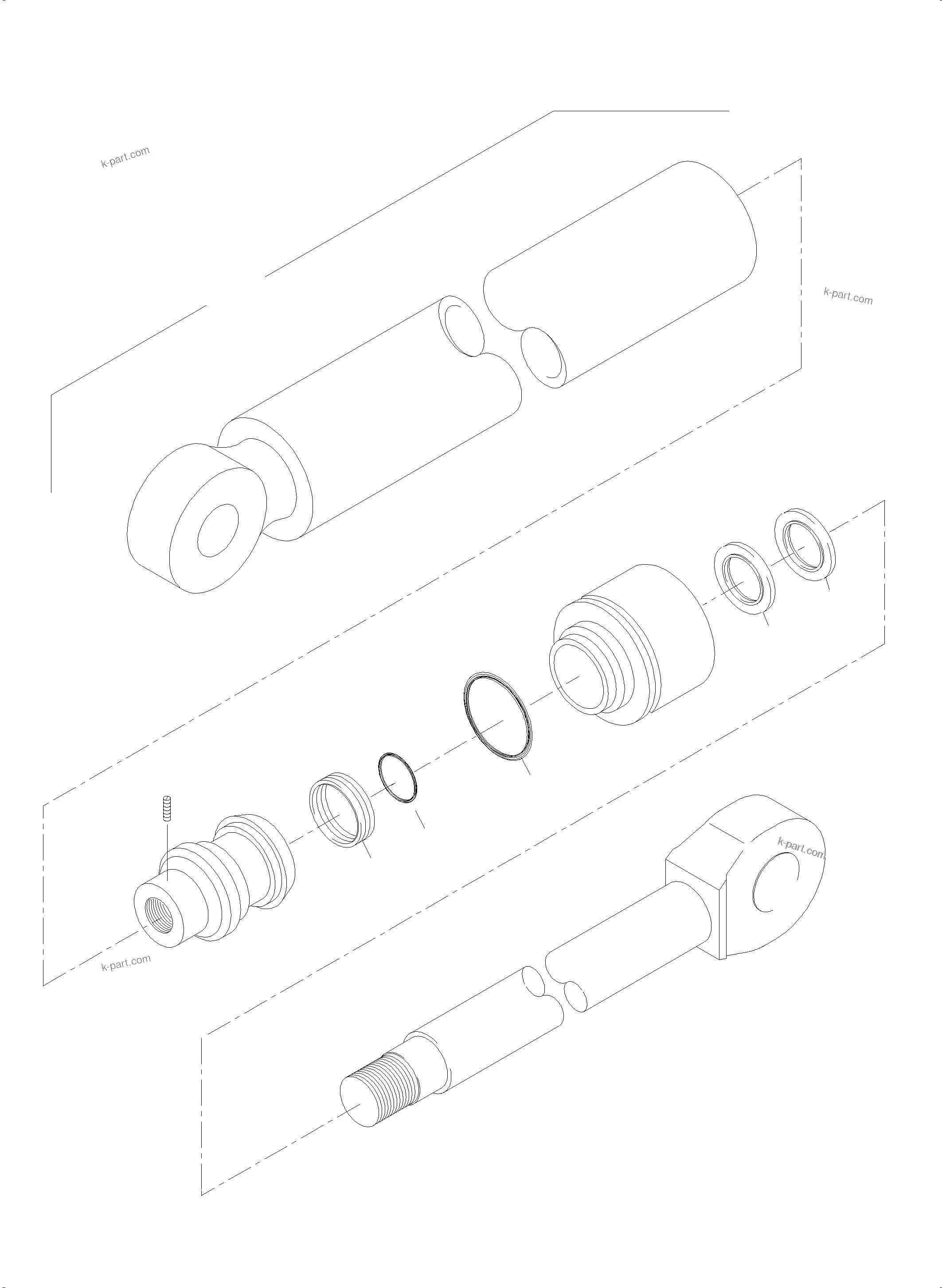 k-part.com

k-part.com

k-part.com

k-part.com