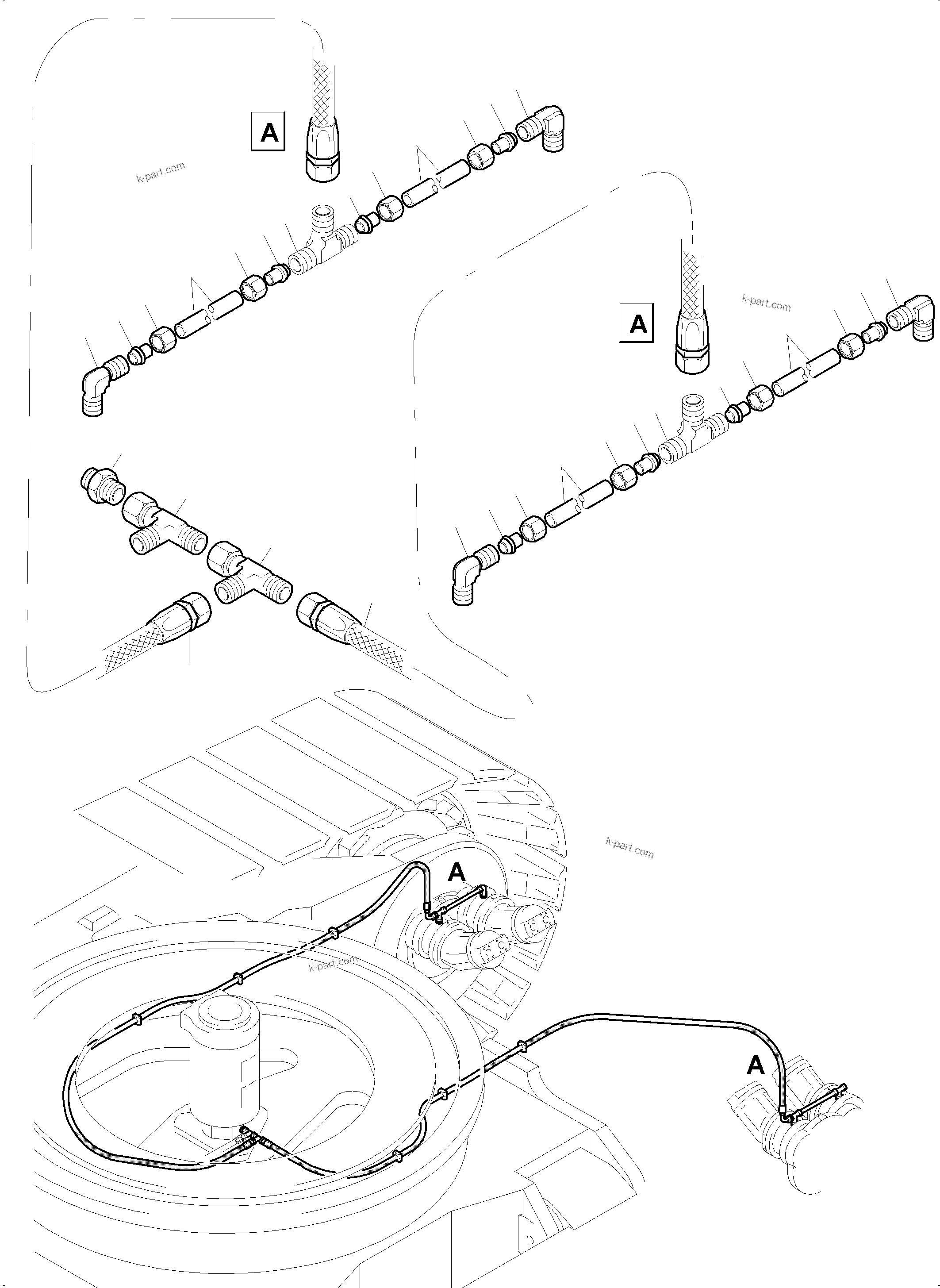 A

k-part.com

A

k-part.com

k-part.com

A

k-part.com

A