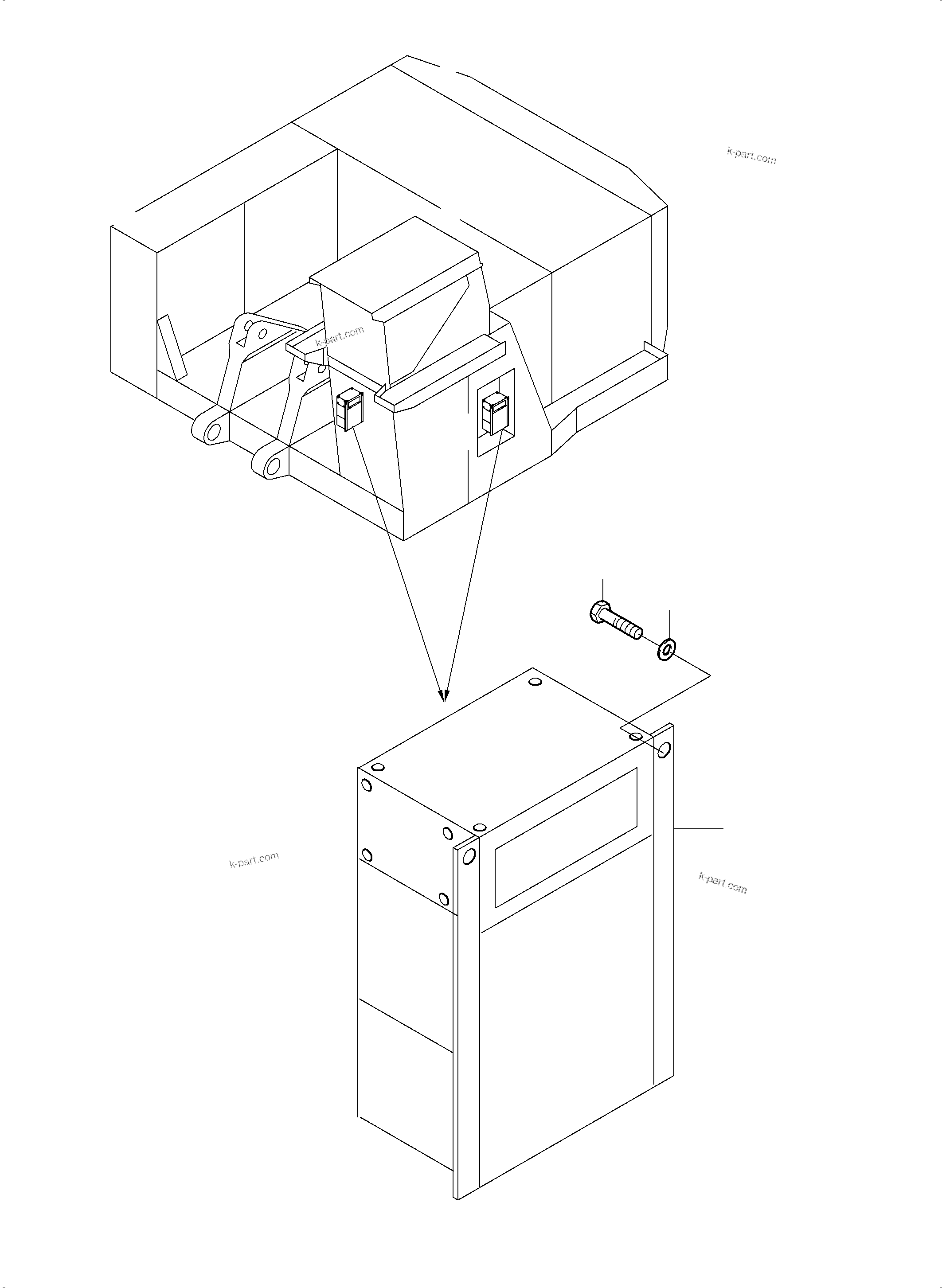 k-part.com

k-part.com

k-part.com

k-part.com