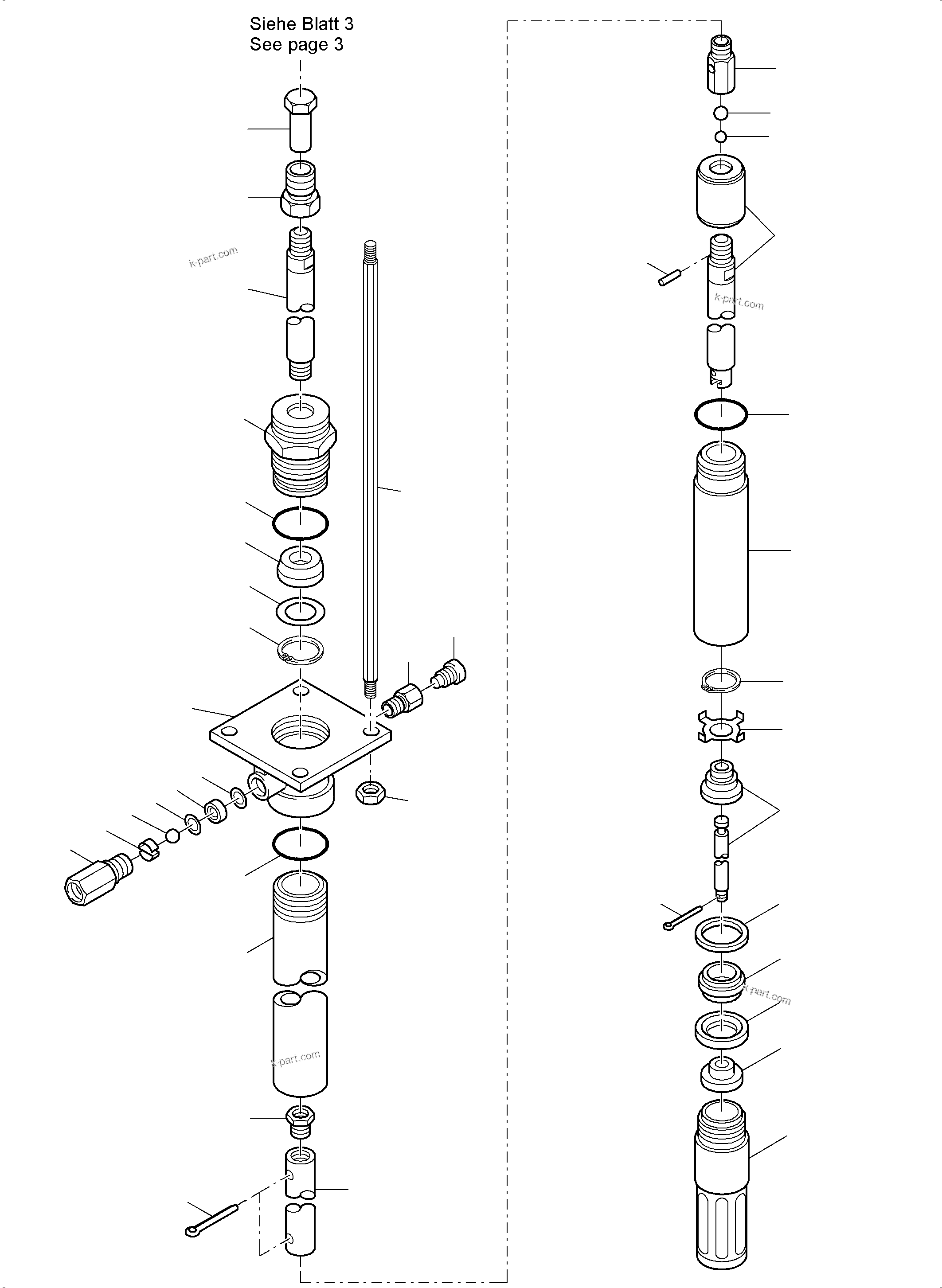 Siehe Blatt 3
See page 3

k-part.com

k-part.com

k-part.com

k-part.com