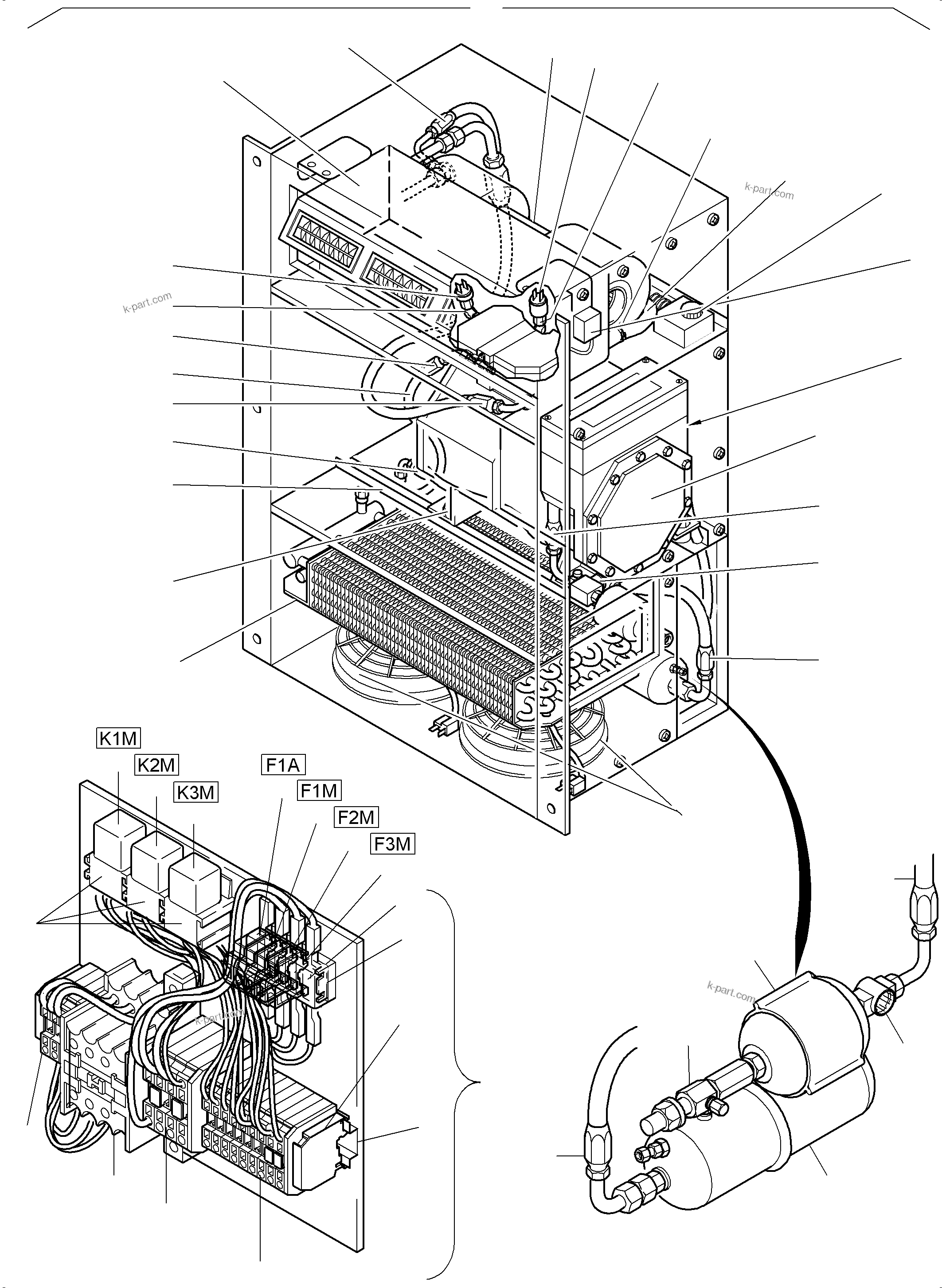 k-part.com

k-part.com

K1M
K2M
K3M
F1A
F1M
F2M
F3M

k-part.com

k-part.com