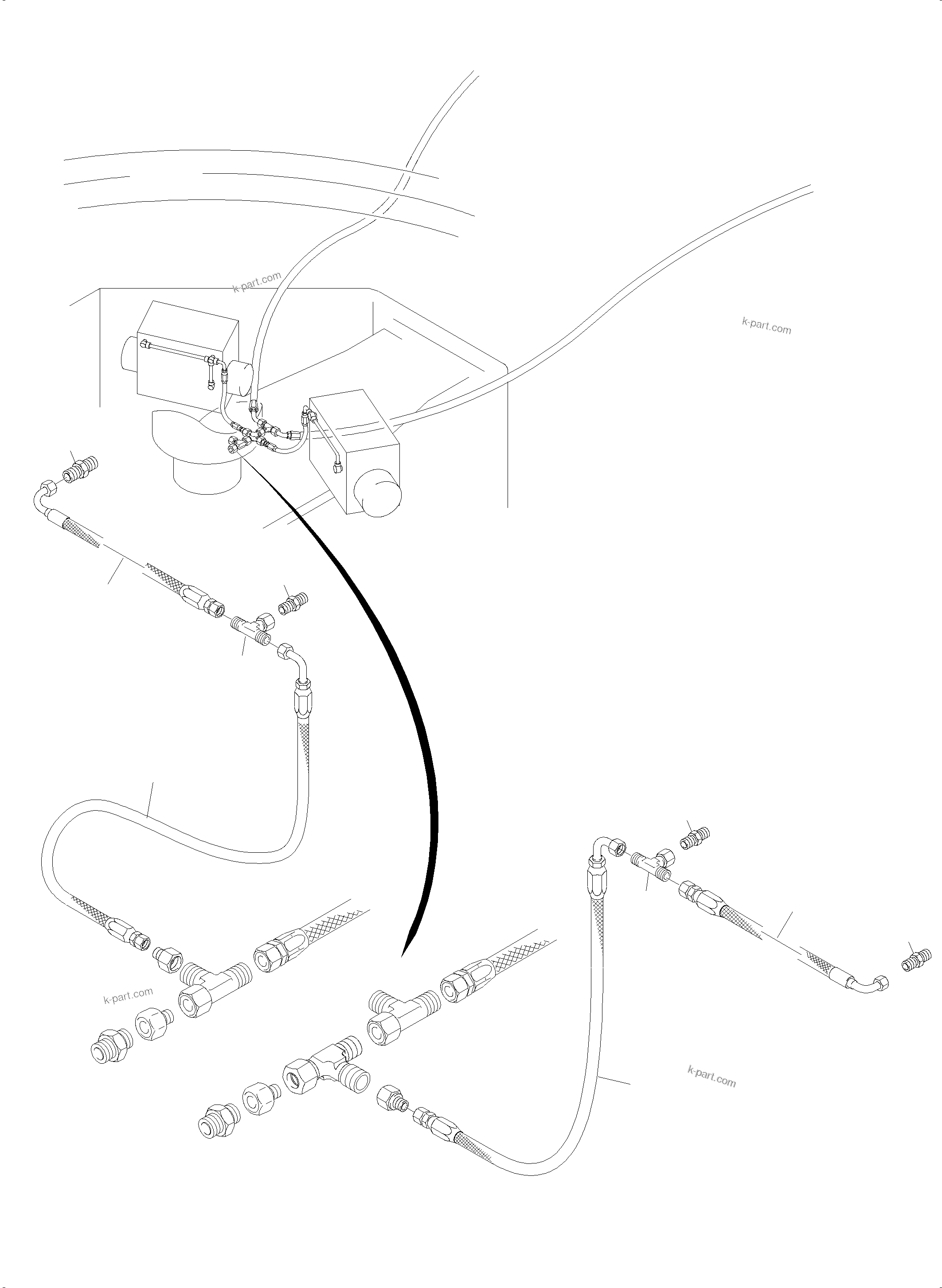 k-part.com

k-part.com

k-part.com

k-part.com