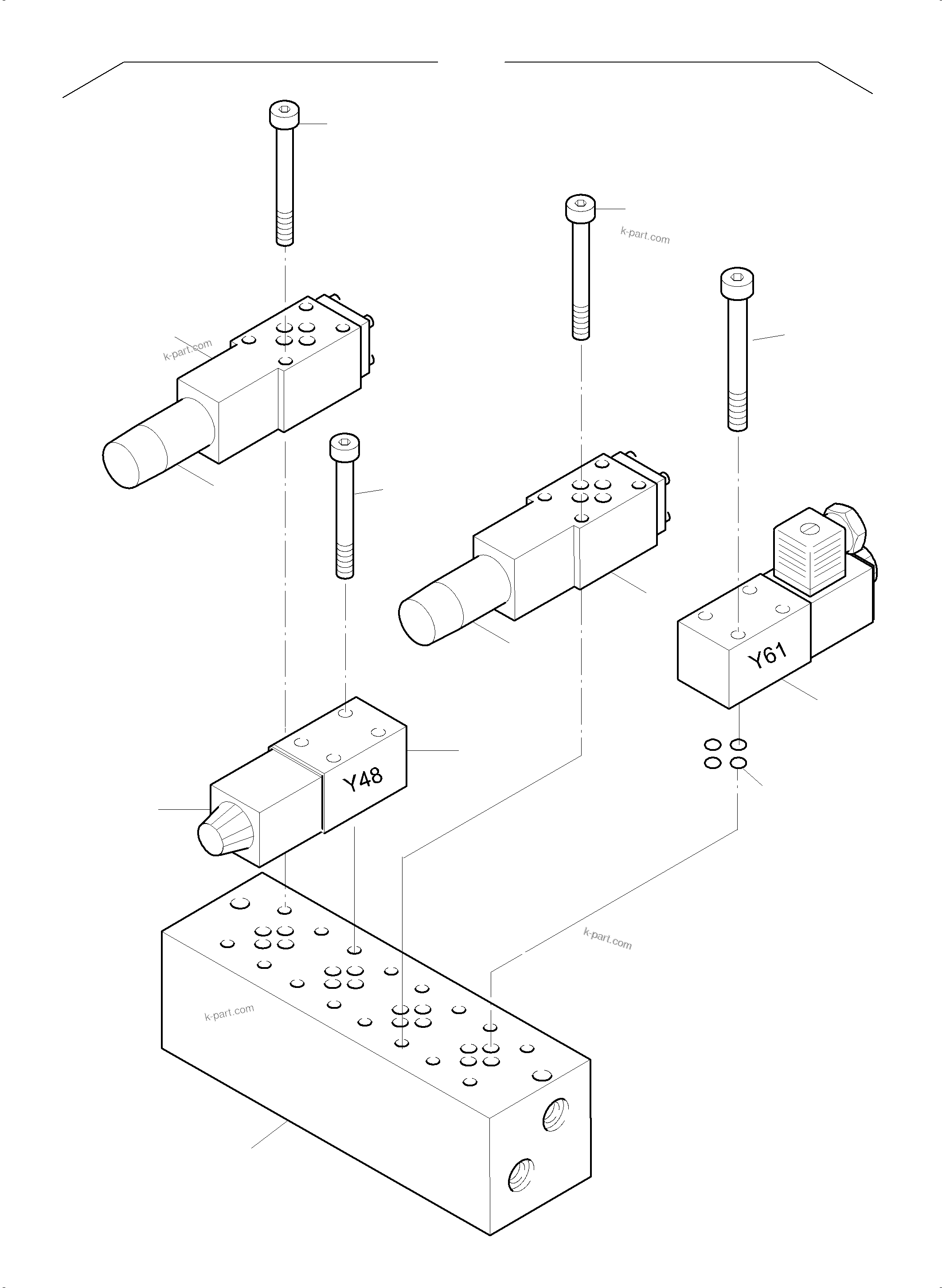 k-part.com

k-part.com

Y61

Y48

k-part.com

k-part.com