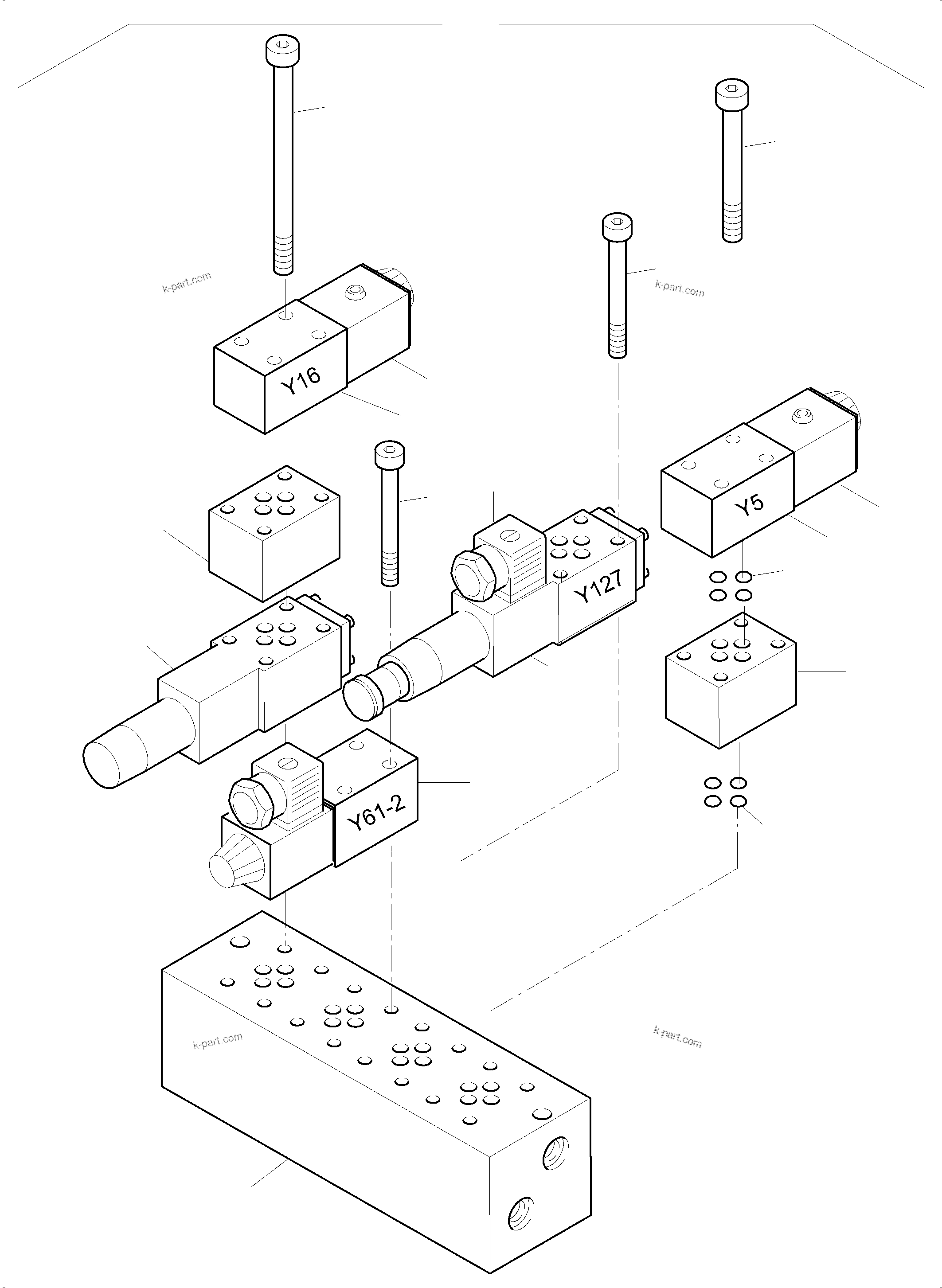 k-part.com
k-part.com
Y16
Y5
Y127
Y61-2
k-part.com
k-part.com