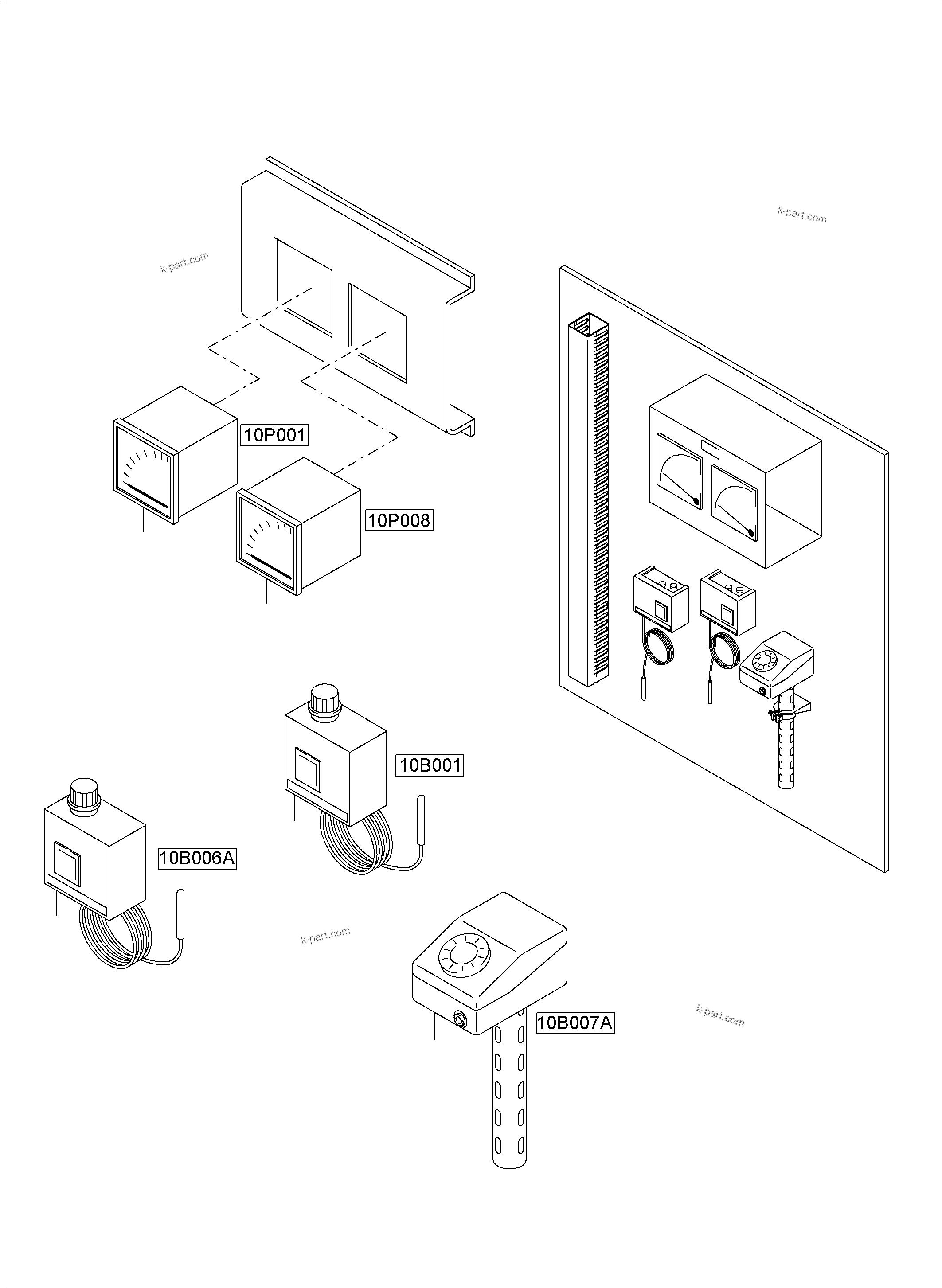 k-part.com

k-part.com

10P001

10P008

10B001

10B006A

k-part.com

10B007A

k-part.com