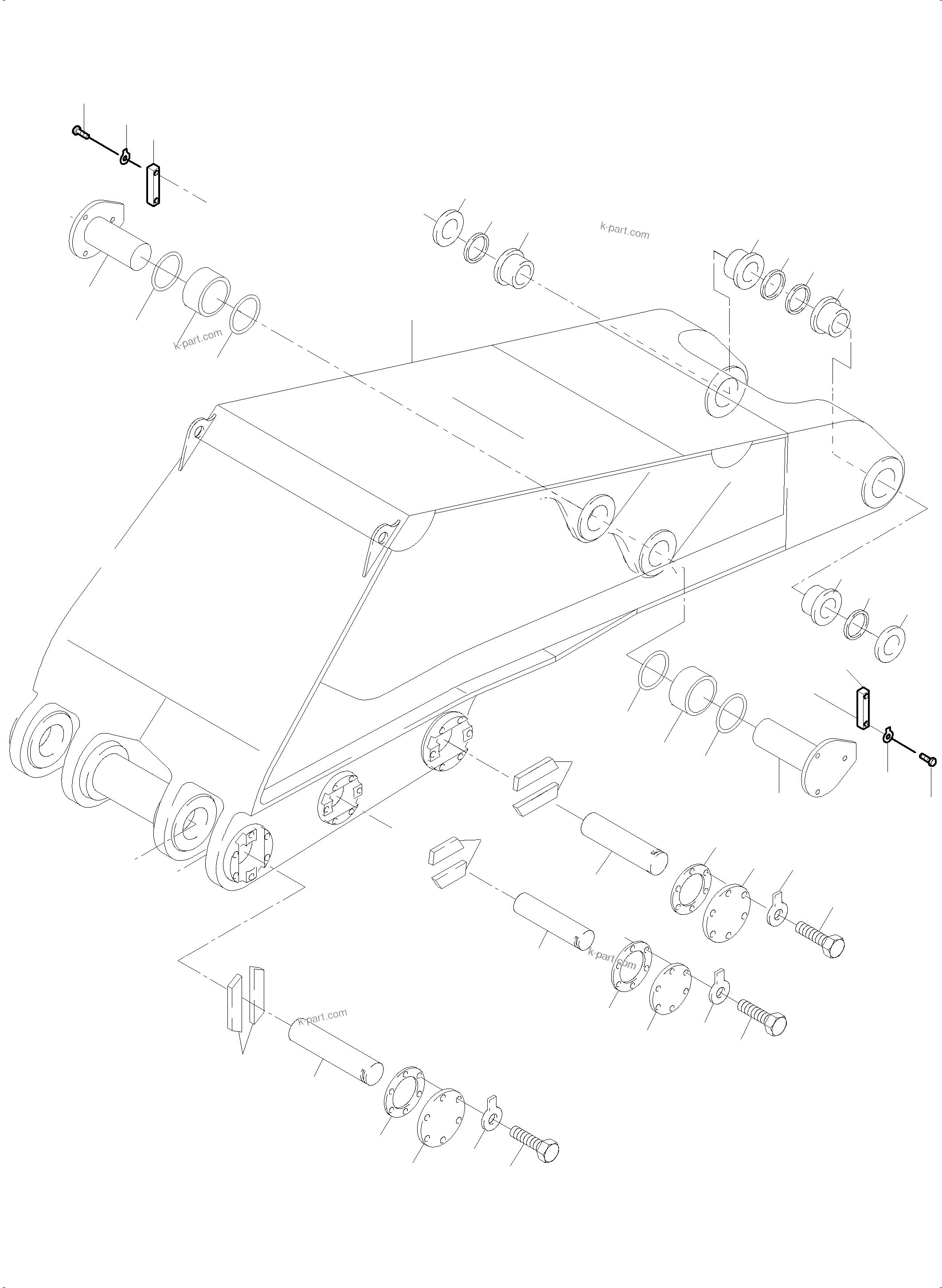 k-part.com

k-part.com

k-part.com

k-part.com