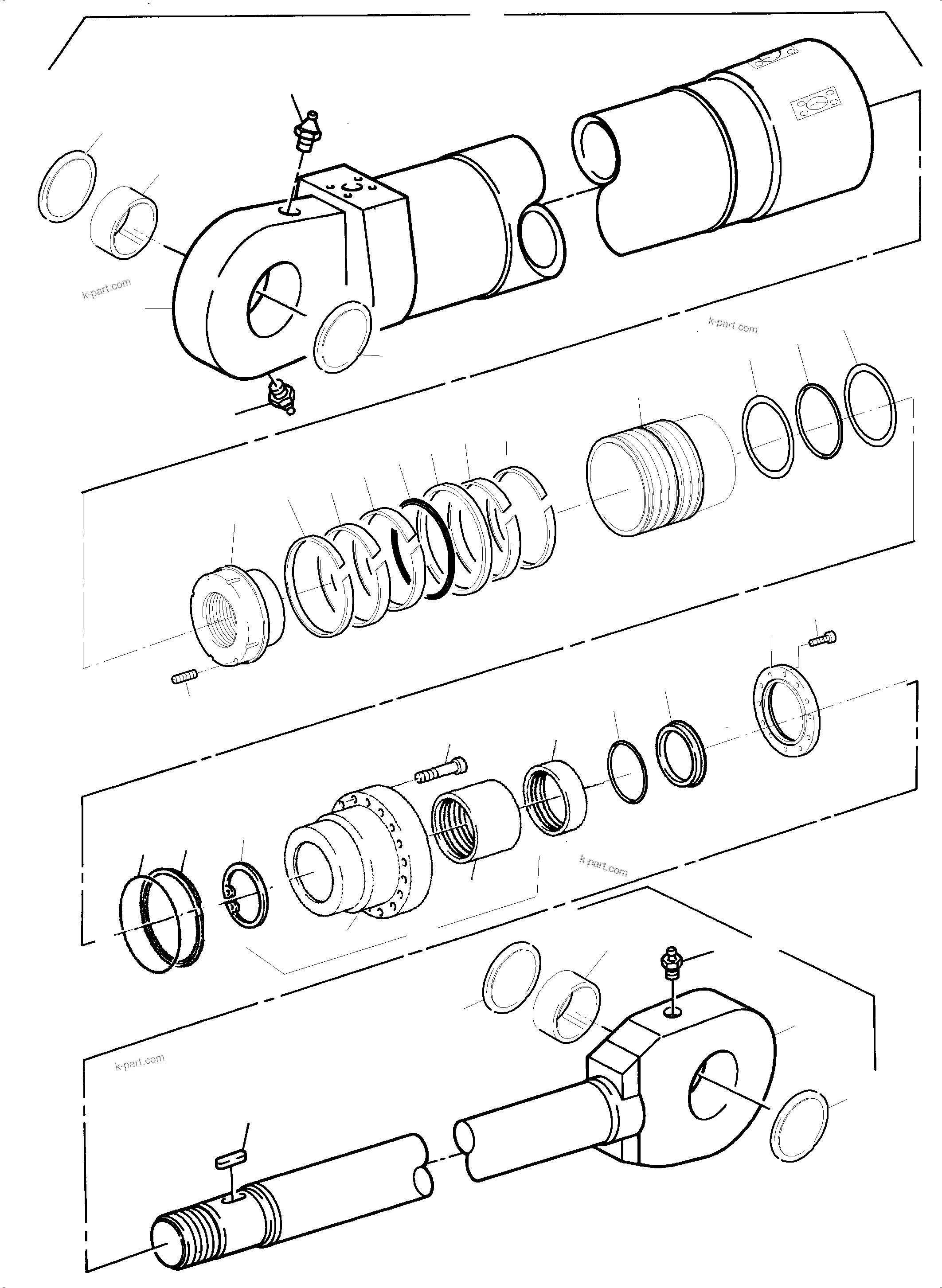 k-part.com

k-part.com

k-part.com

k-part.com