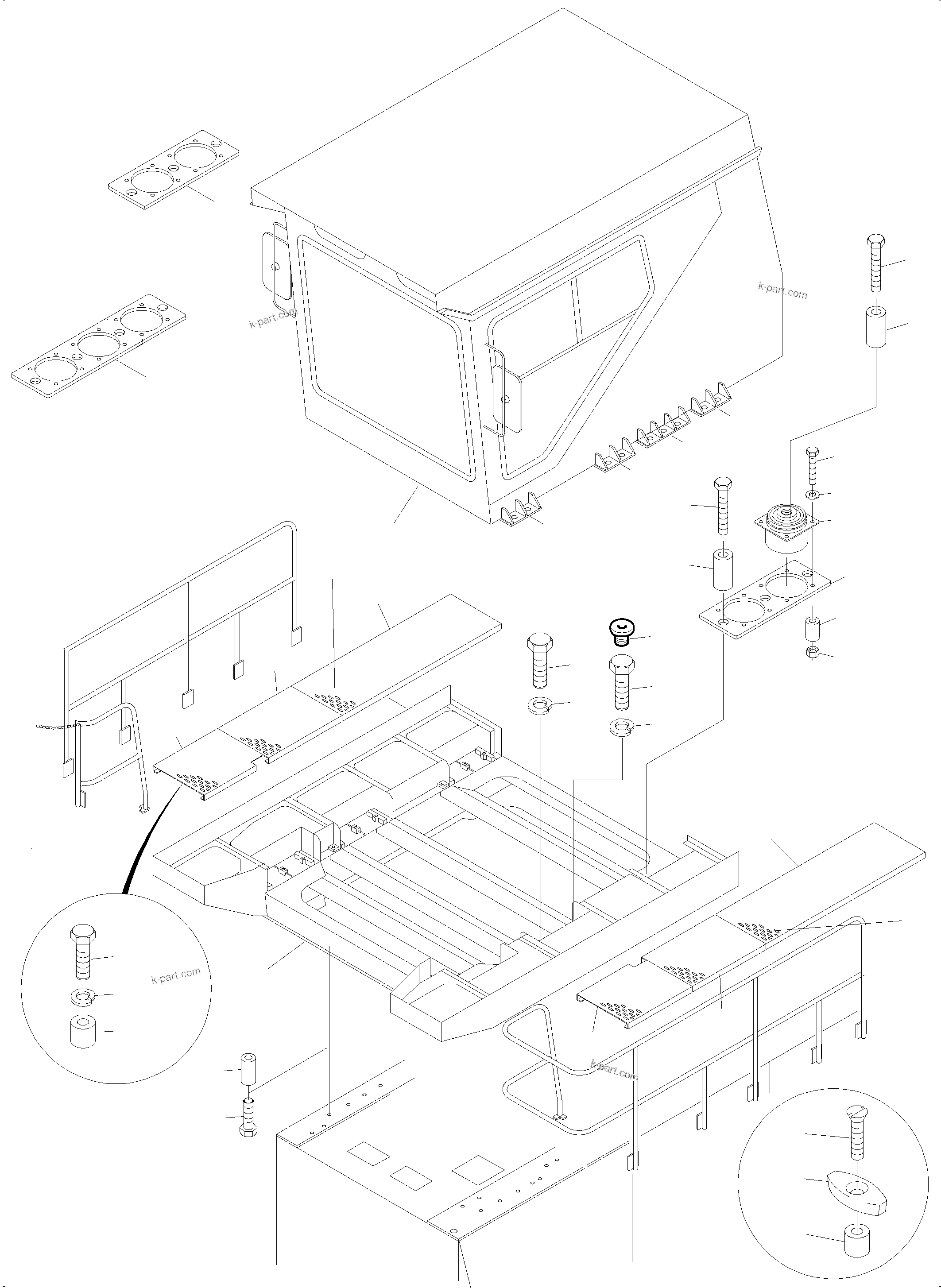 k-part.com
k-part.com
k-part.com
k-part.com