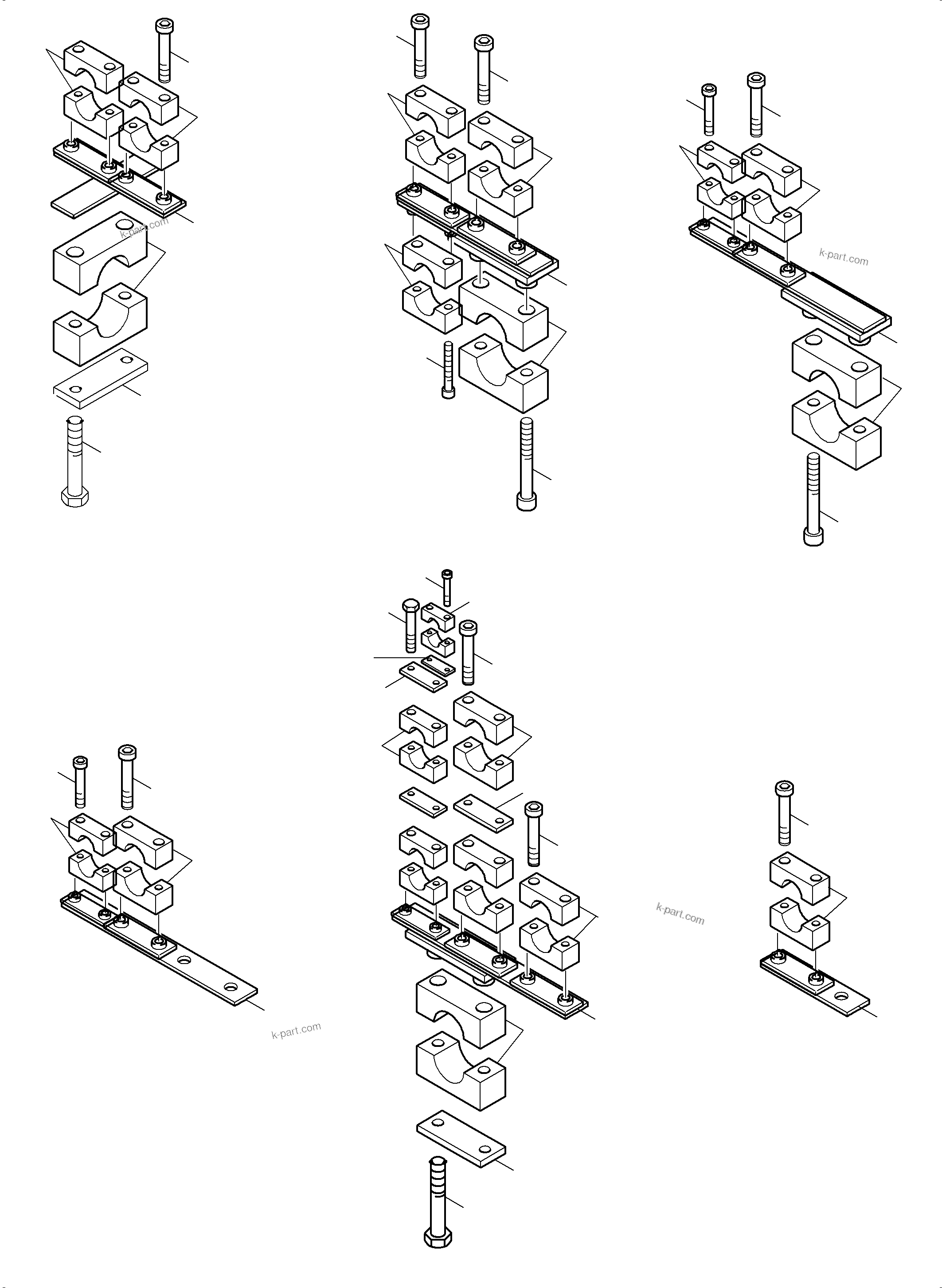 k-part.com

k-part.com

k-part.com

k-part.com