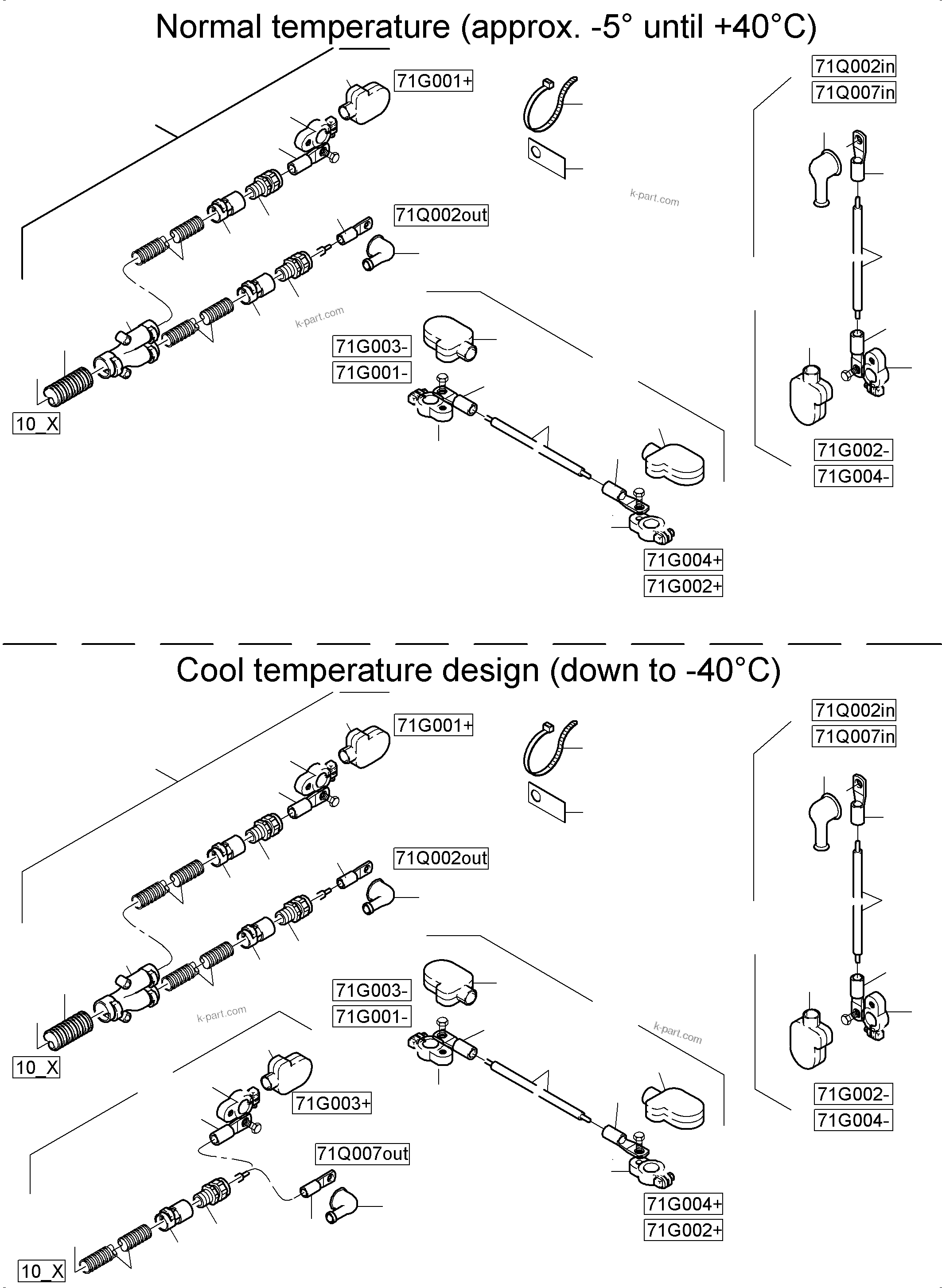 Normal temperature (approx. -5° until +40°C)

71G001+

71Q002in
71Q007in

k-part.com

71Q002out

k-part.com

71G003-
71G001-

10_X

71G002-
71G004-

71G004+
71G002+

Cool temperature design (down to -40°C)

71G001+

71Q002in
71Q007in

71Q002out

71G003-
71G001-

k-part.com

k-part.com

10_X

71G003+

71G002-
71G004-

71Q007out

71G004+
71G002+

10_X