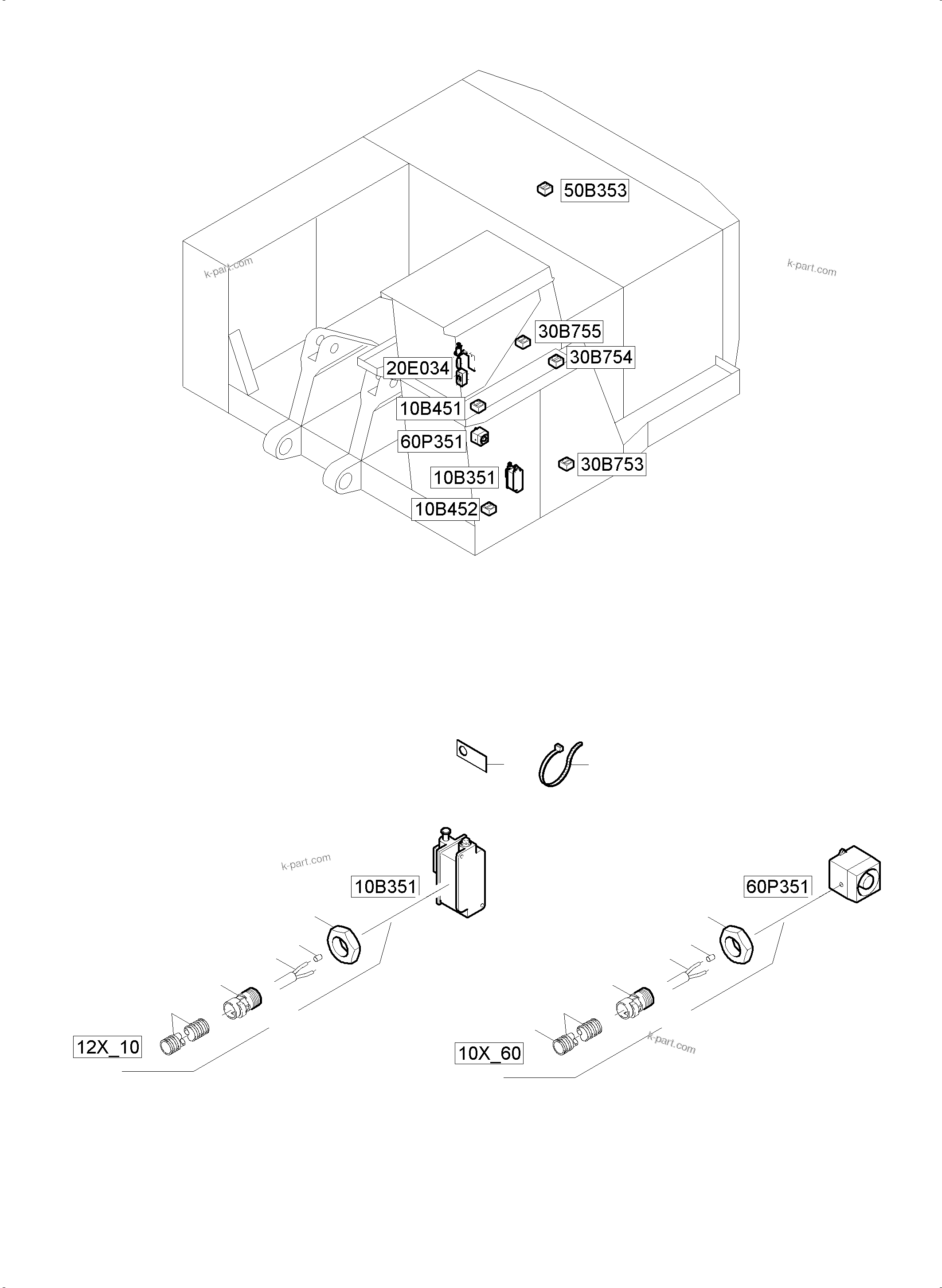 50B353
k-part.com
k-part.com
30B755
30B754
20E034
10B451
60P351
30B753
10B351
10B452

k-part.com
10B351
60P351
12X_10
10X_60
k-part.com