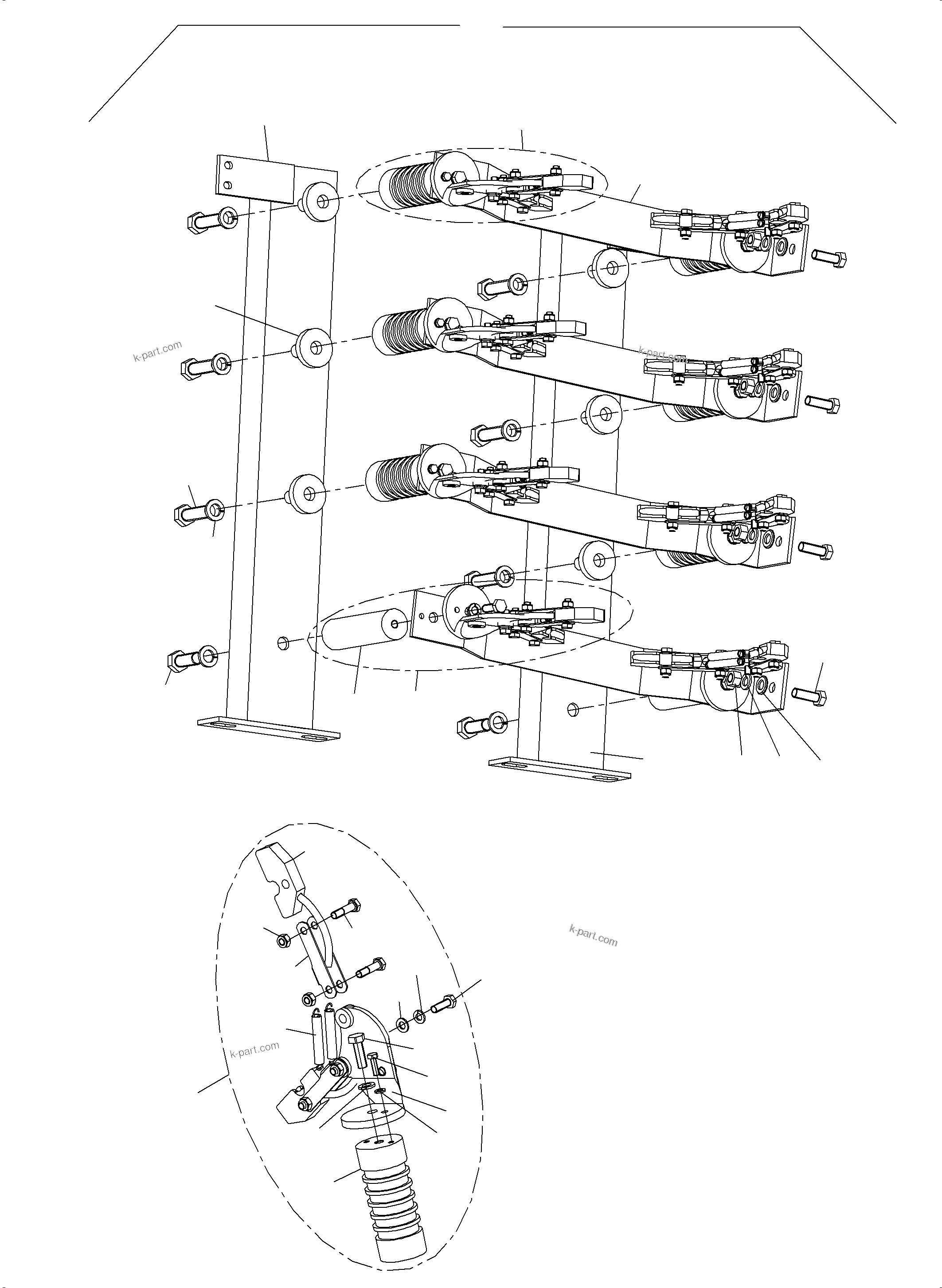 k-part.com

k-part.com

k-part.com

k-part.com