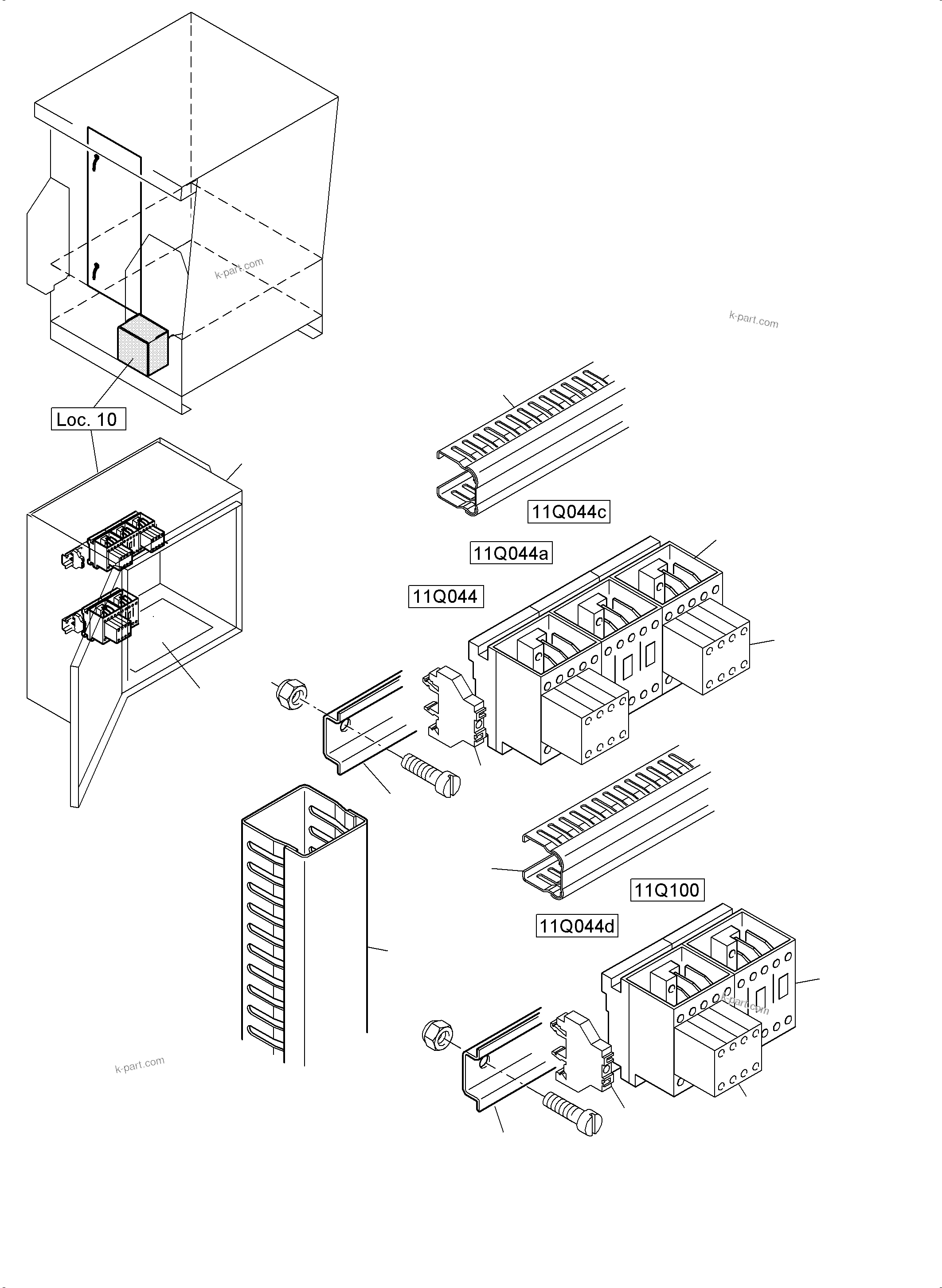 k-part.com

k-part.com

Loc. 10

11Q044c

11Q044a

11Q044

11Q100

11Q044d

k-part.com

k-part.com