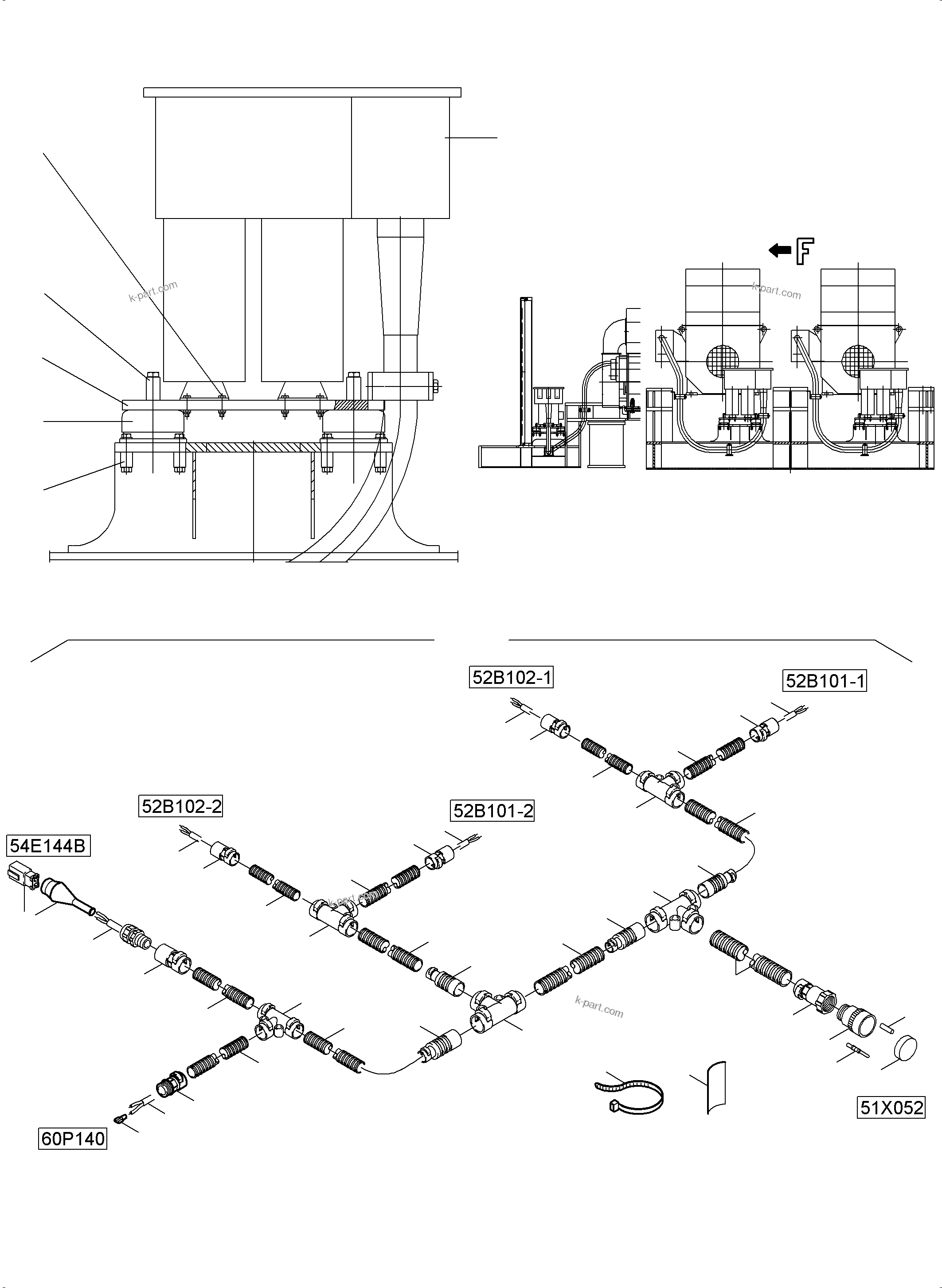 k-part.com

F

k-part.com

52B102-1

52B101-1

52B102-2

52B101-2

54E144B

k-part.com

k-part.com

51X052

60P140