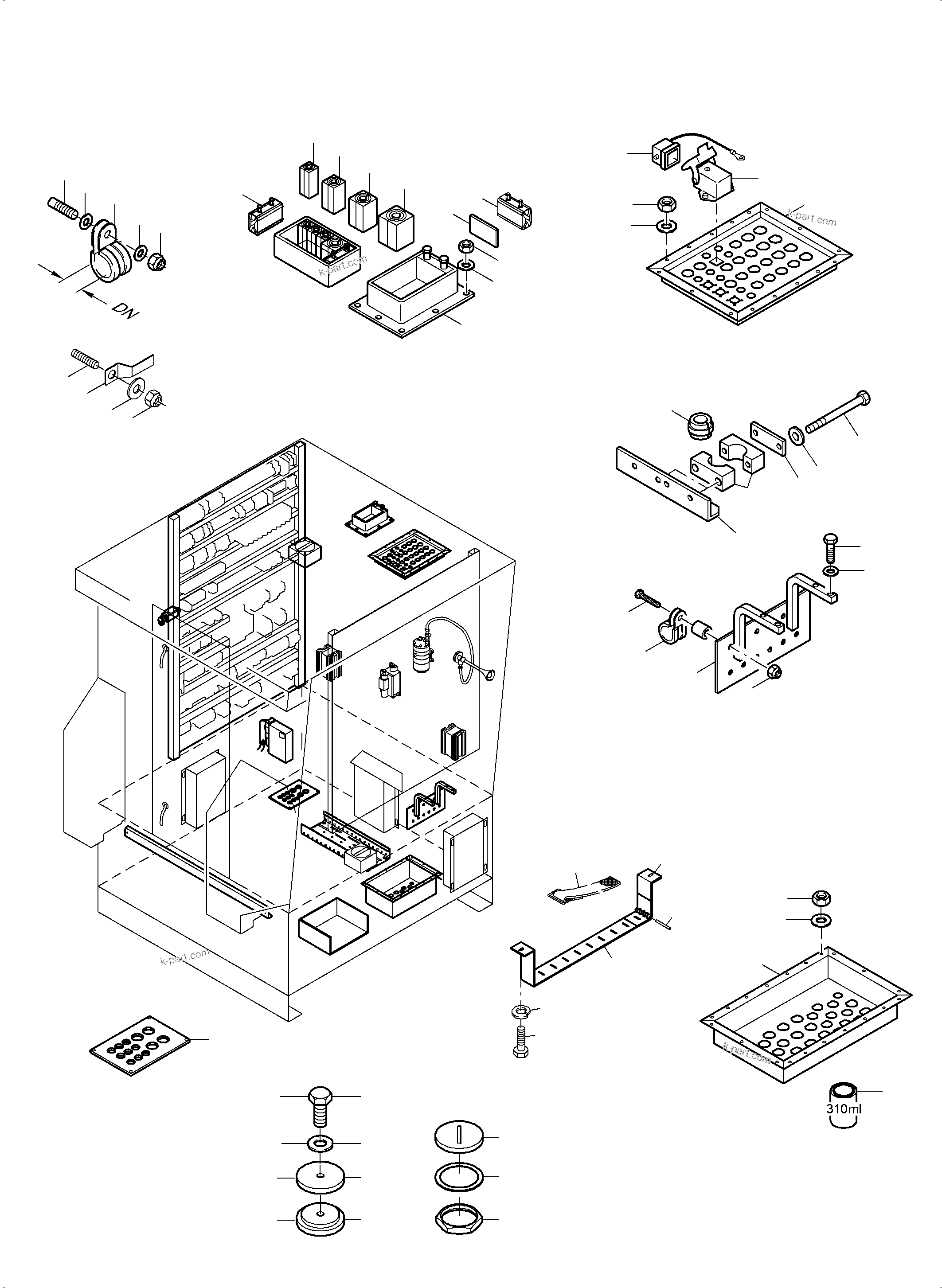 DN

k-part.com

k-part.com

k-part.com

k-part.com

310ml