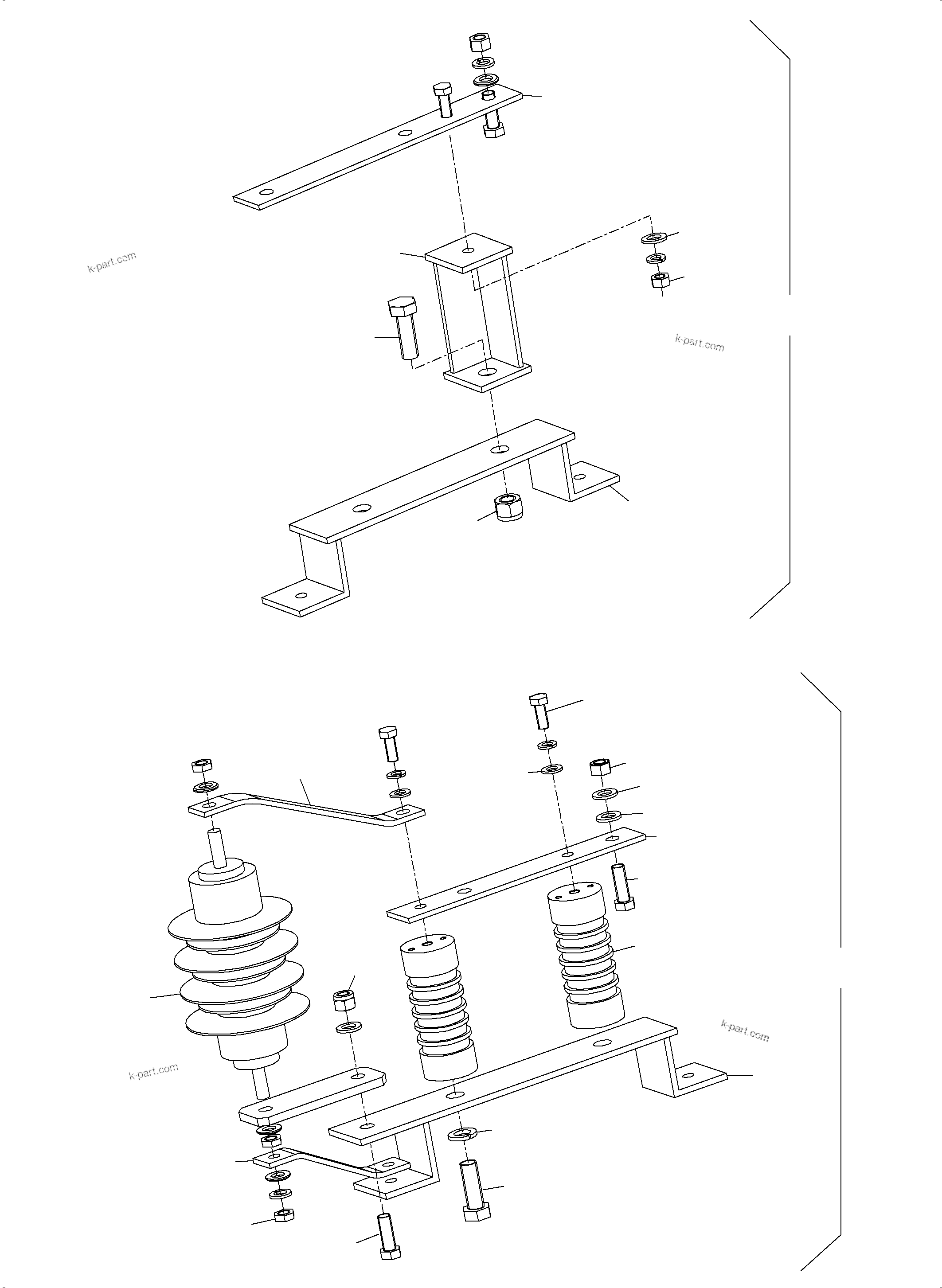 k-part.com

k-part.com

k-part.com

k-part.com