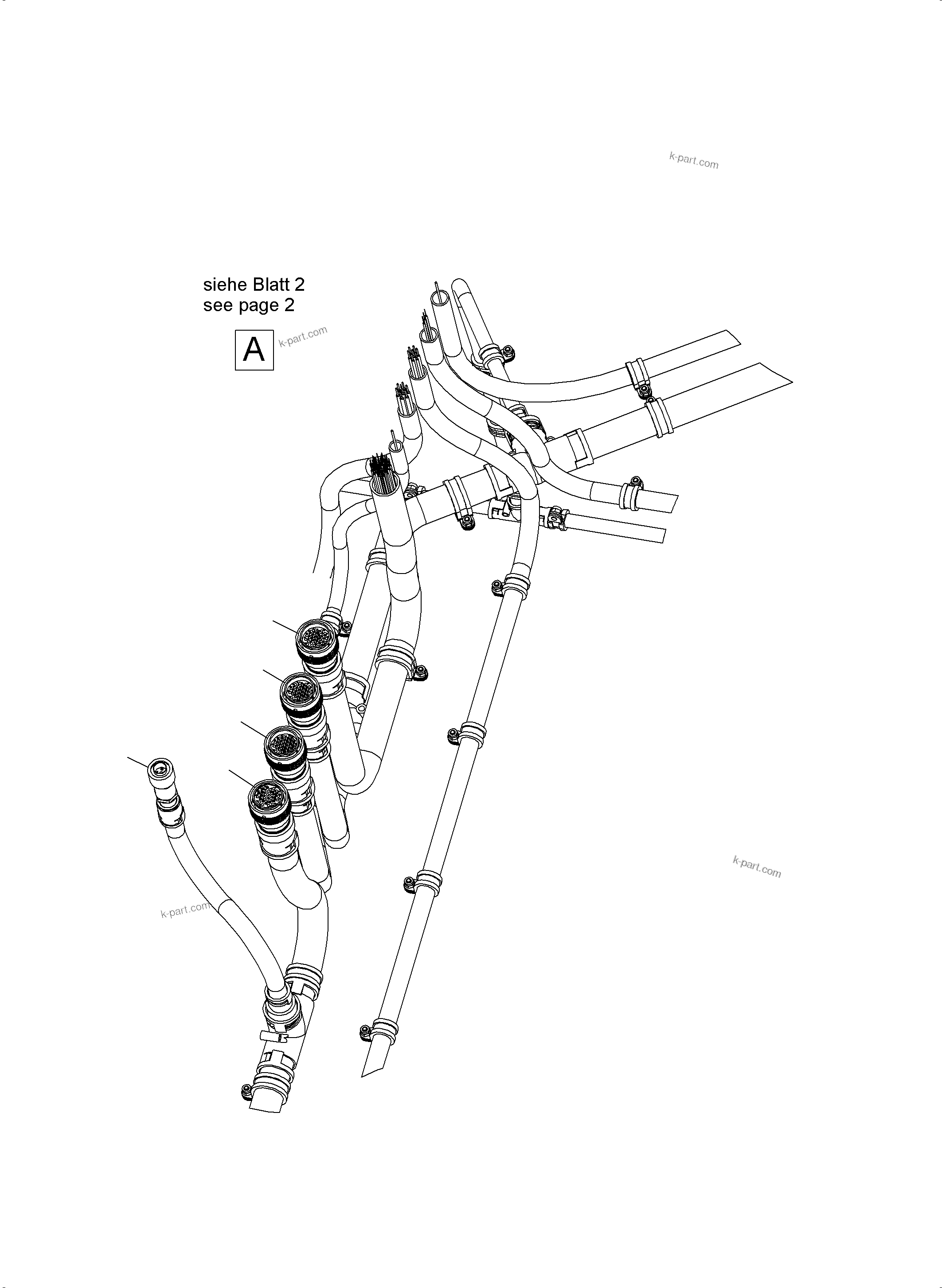 k-part.com

siehe Blatt 2
see page 2

A

k-part.com

k-part.com

k-part.com