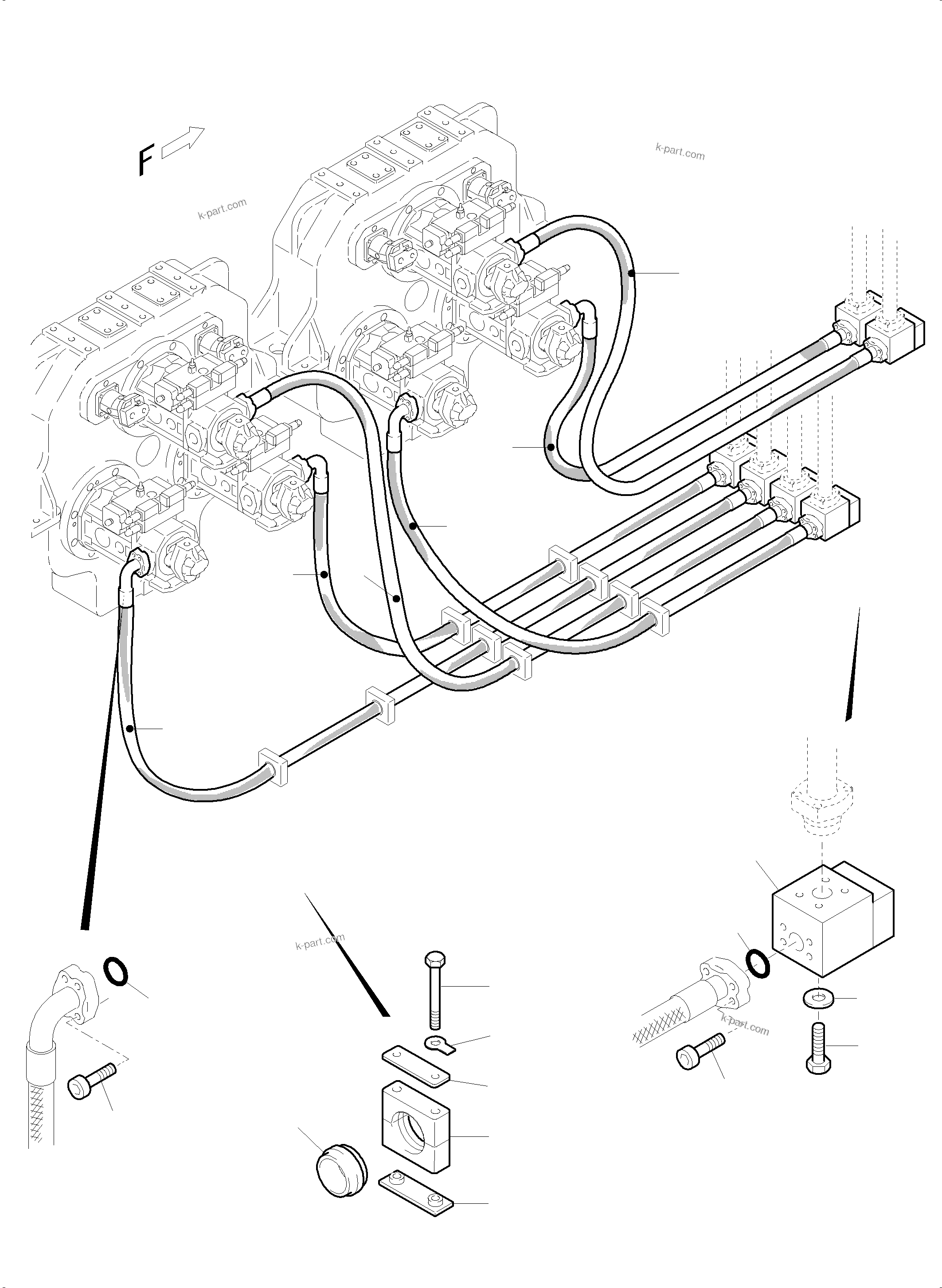 F

k-part.com

k-part.com

k-part.com

k-part.com