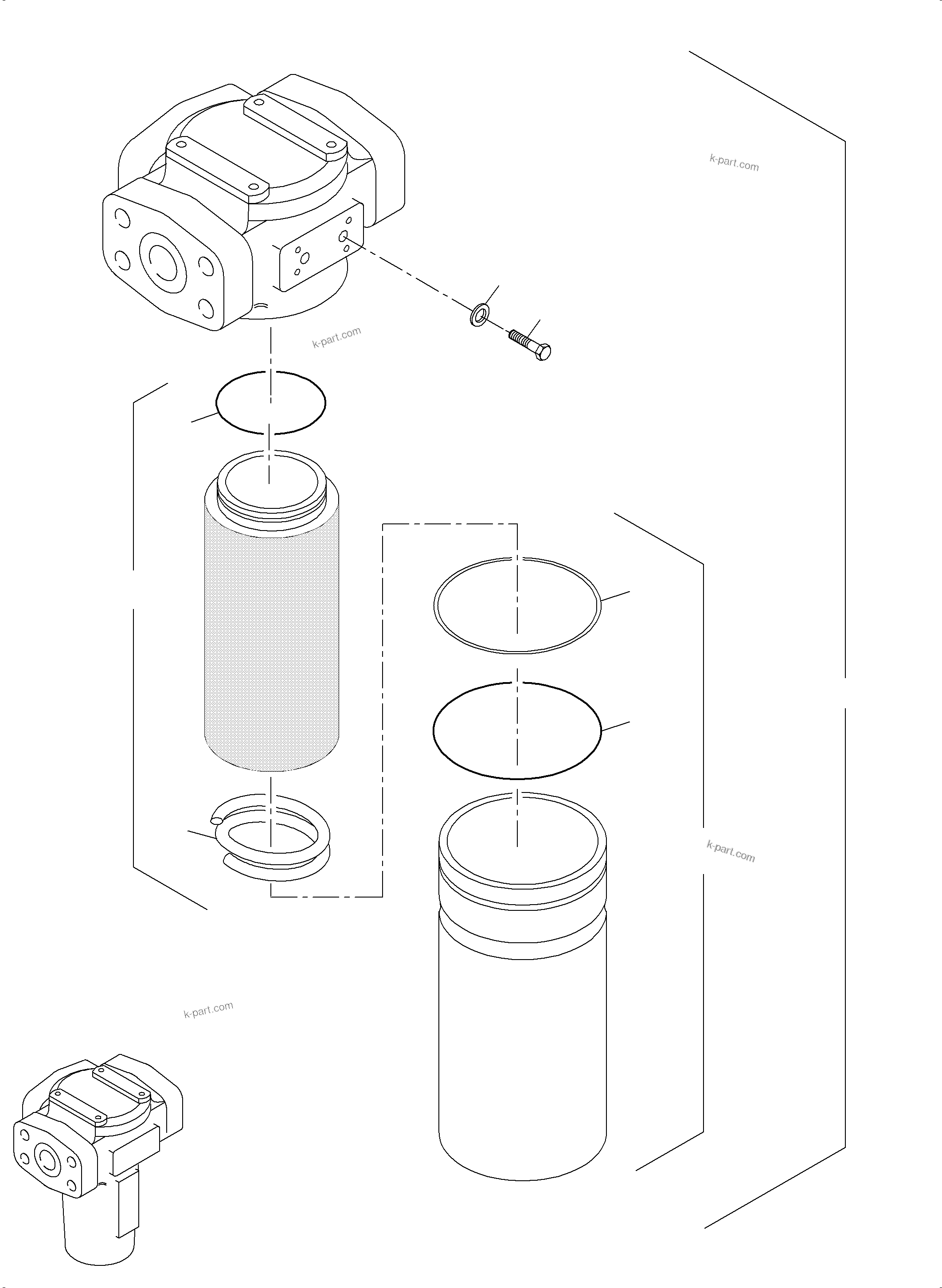 k-part.com

k-part.com

k-part.com

k-part.com