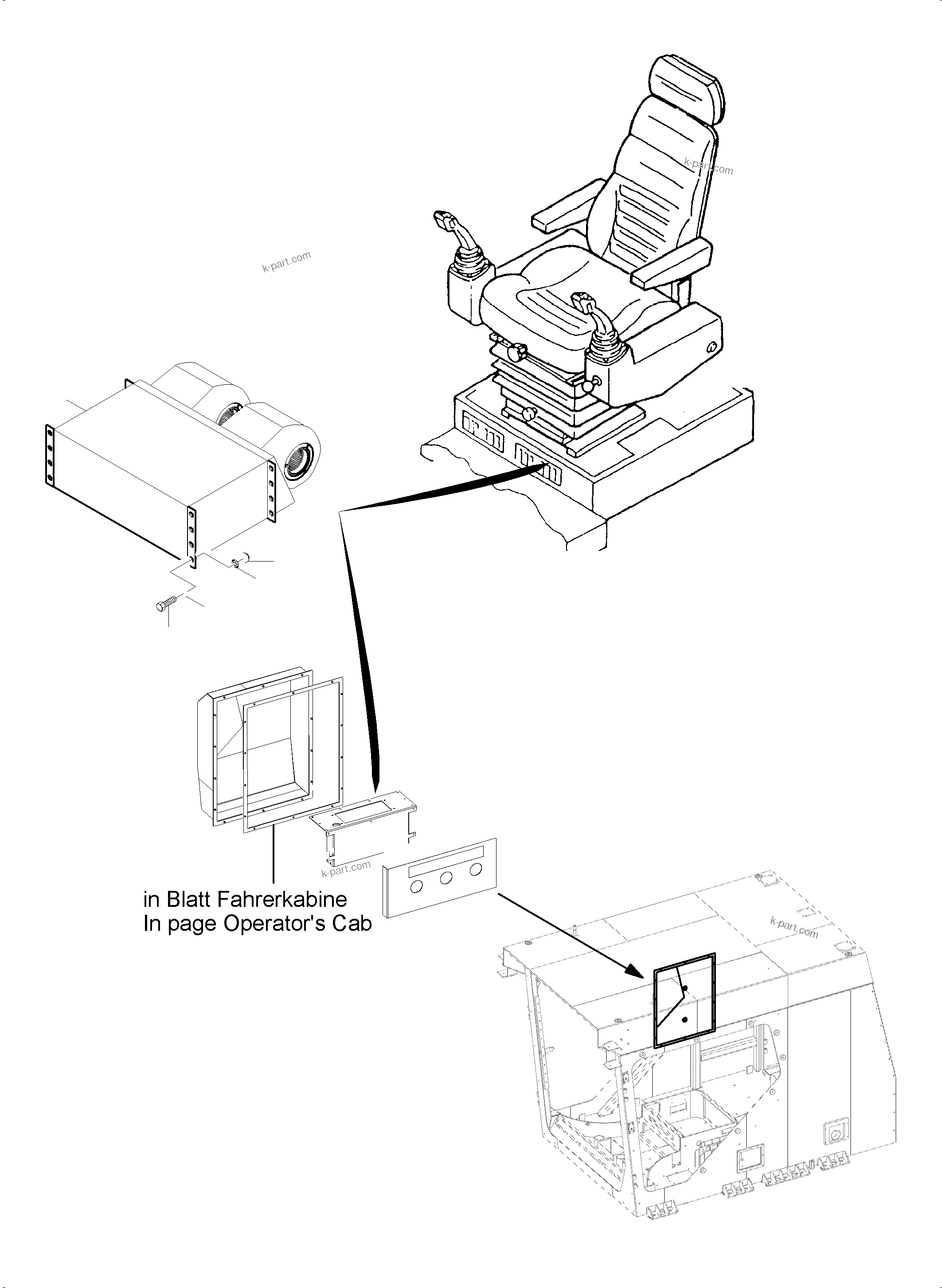 k-part.com

k-part.com

k-part.com

in Blatt Fahrerkabine
In page Operator's Cab

k-part.com