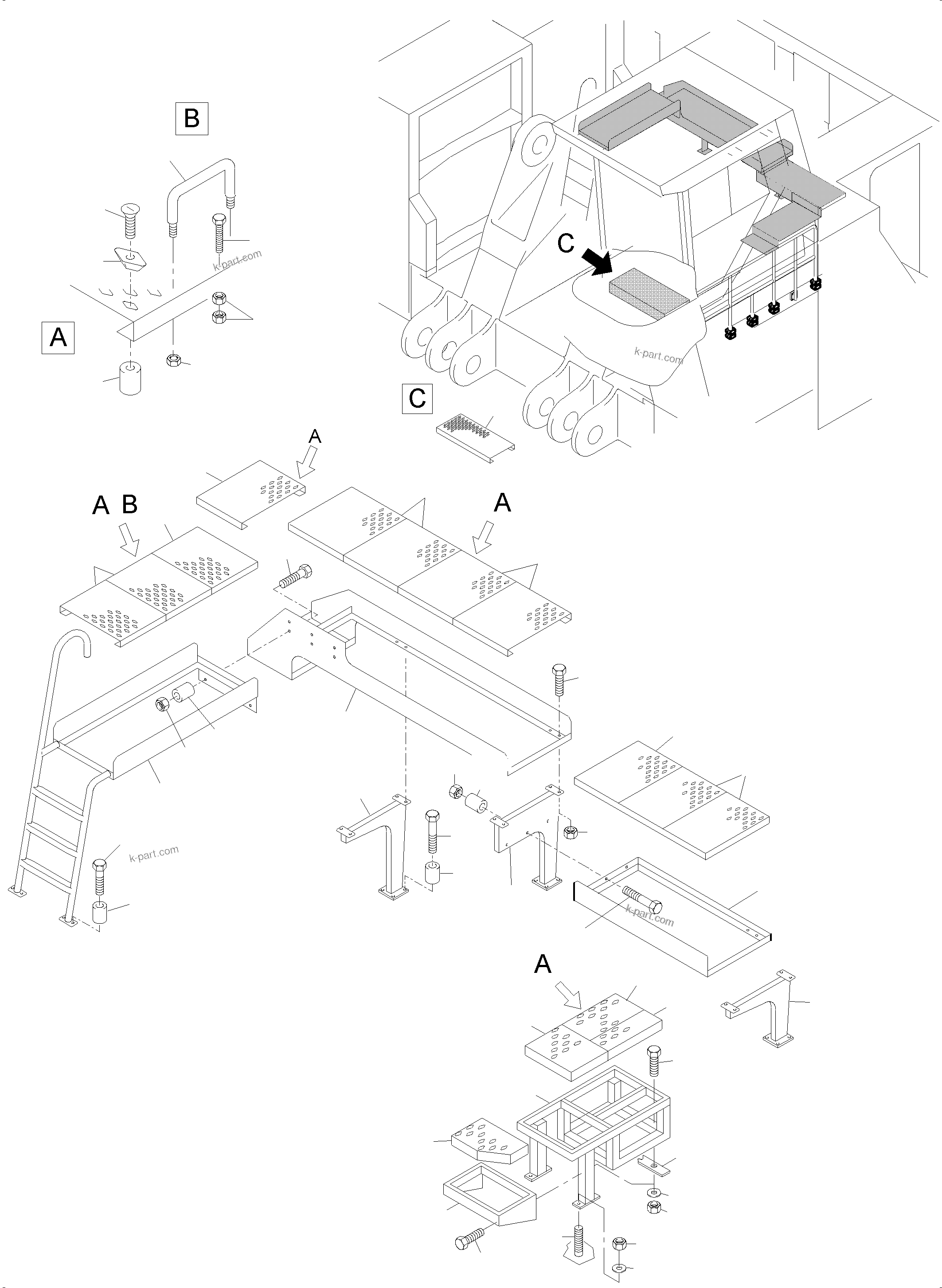 B

k-part.com

A

C

k-part.com

C

A

A B

A

k-part.com

k-part.com

A