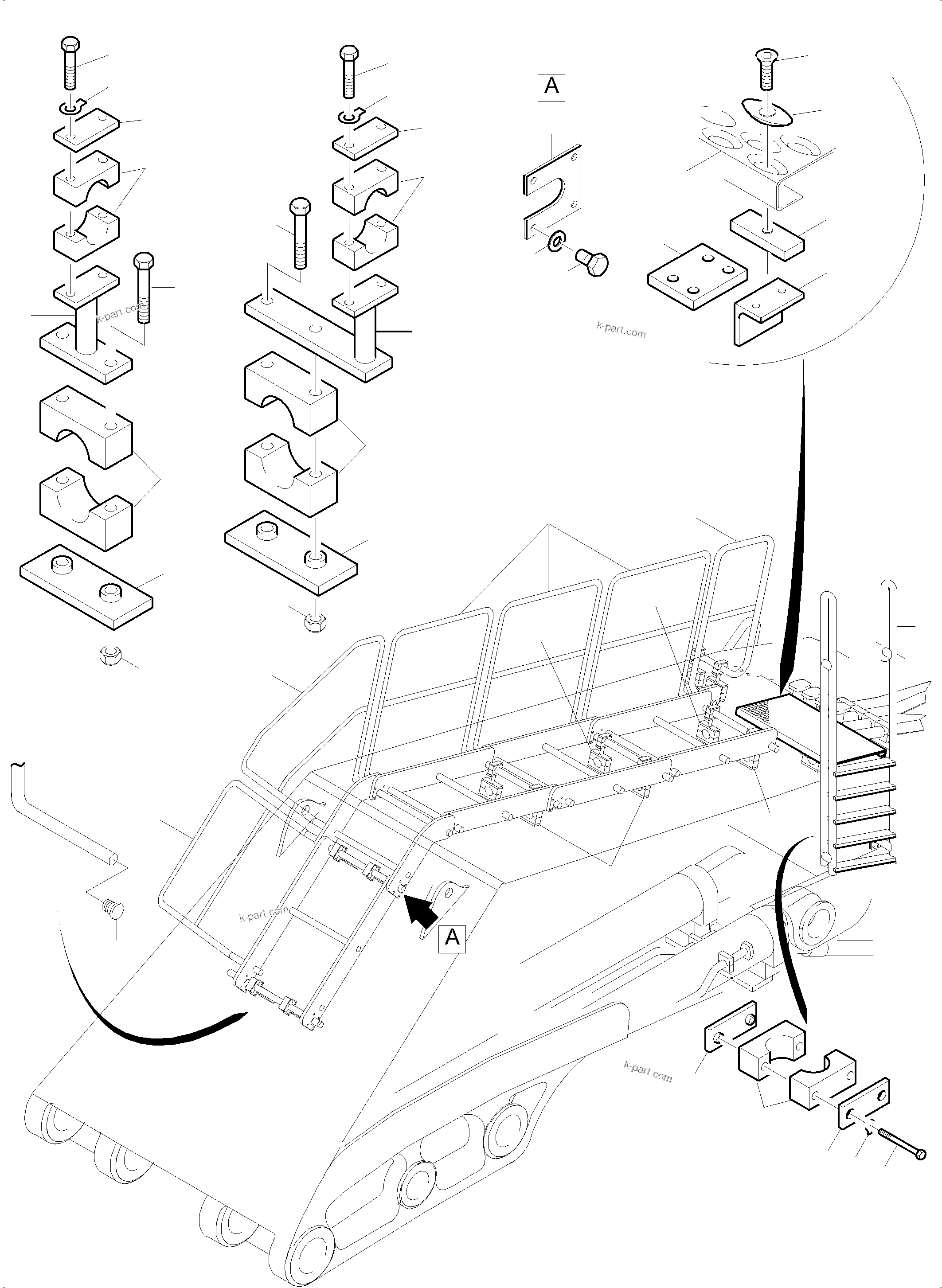 A

k-part.com

k-part.com

k-part.com

A

k-part.com