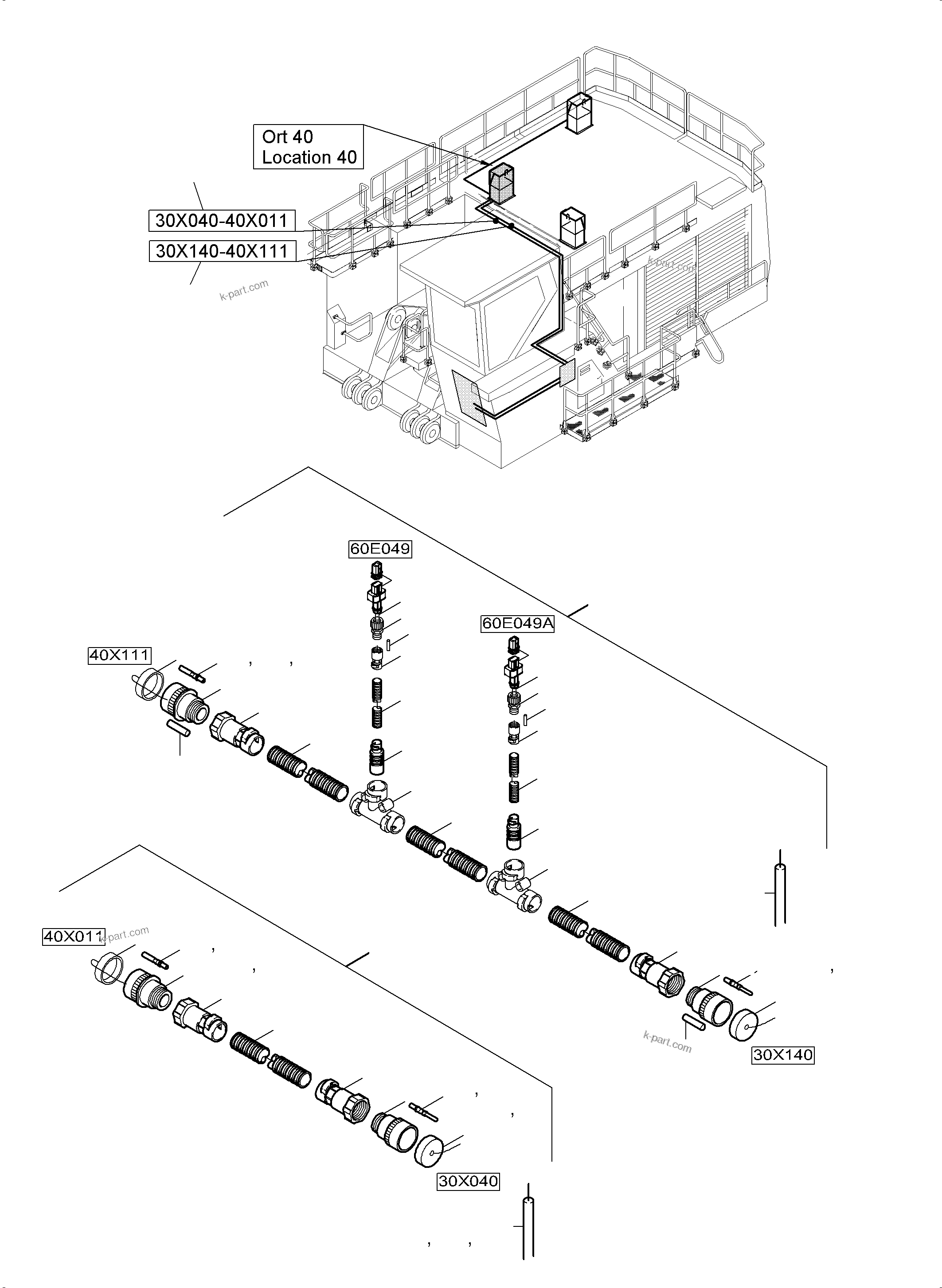 Ort 40
Location 40

30X040-40X011

30X140-40X111

k-part.com

k-part.com

60E049

60E049A

40X111

40X011

k-part.com

k-part.com

30X140

30X040