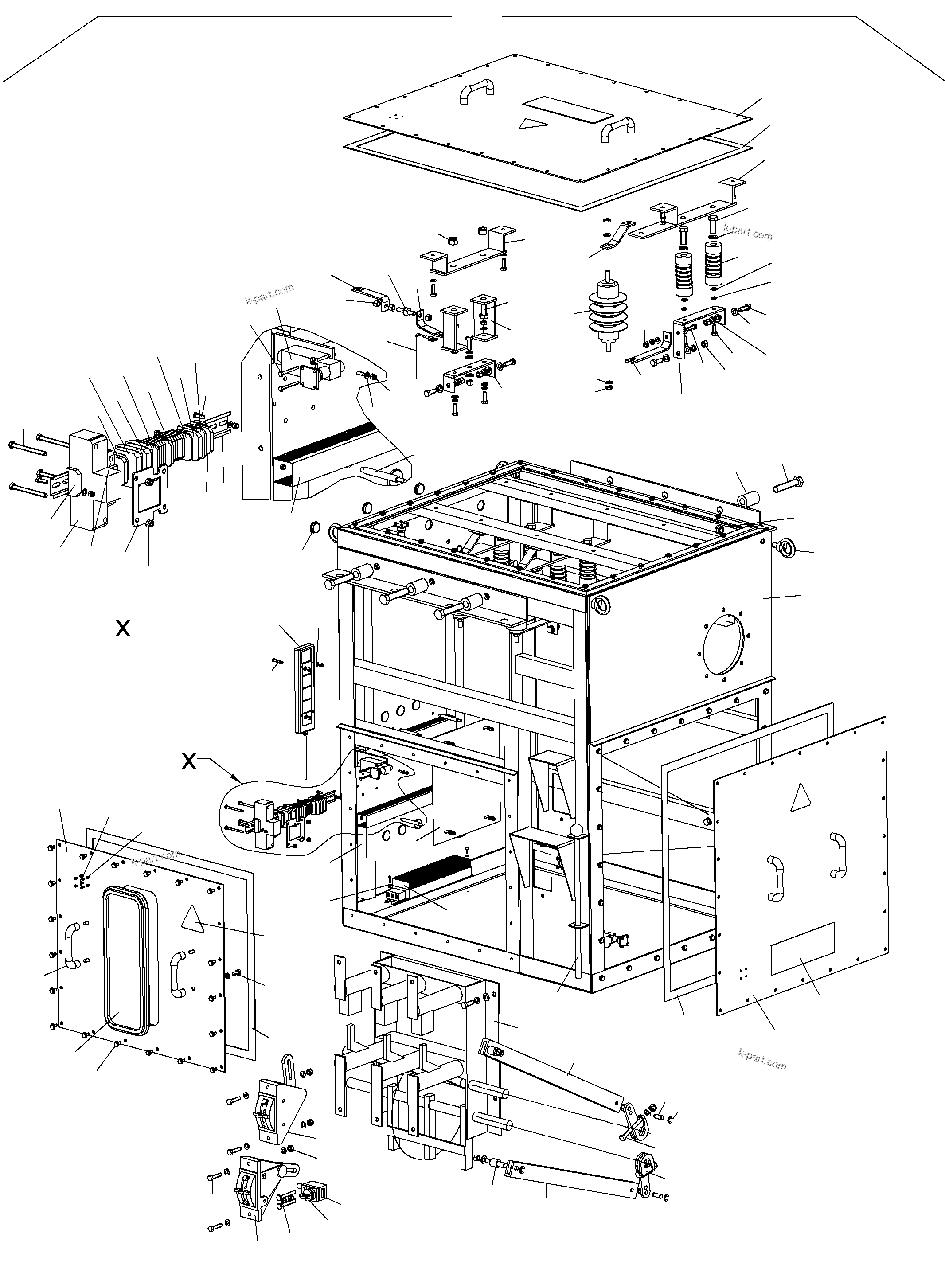 k-part.com

k-part.com

X

X

k-part.com

k-part.com