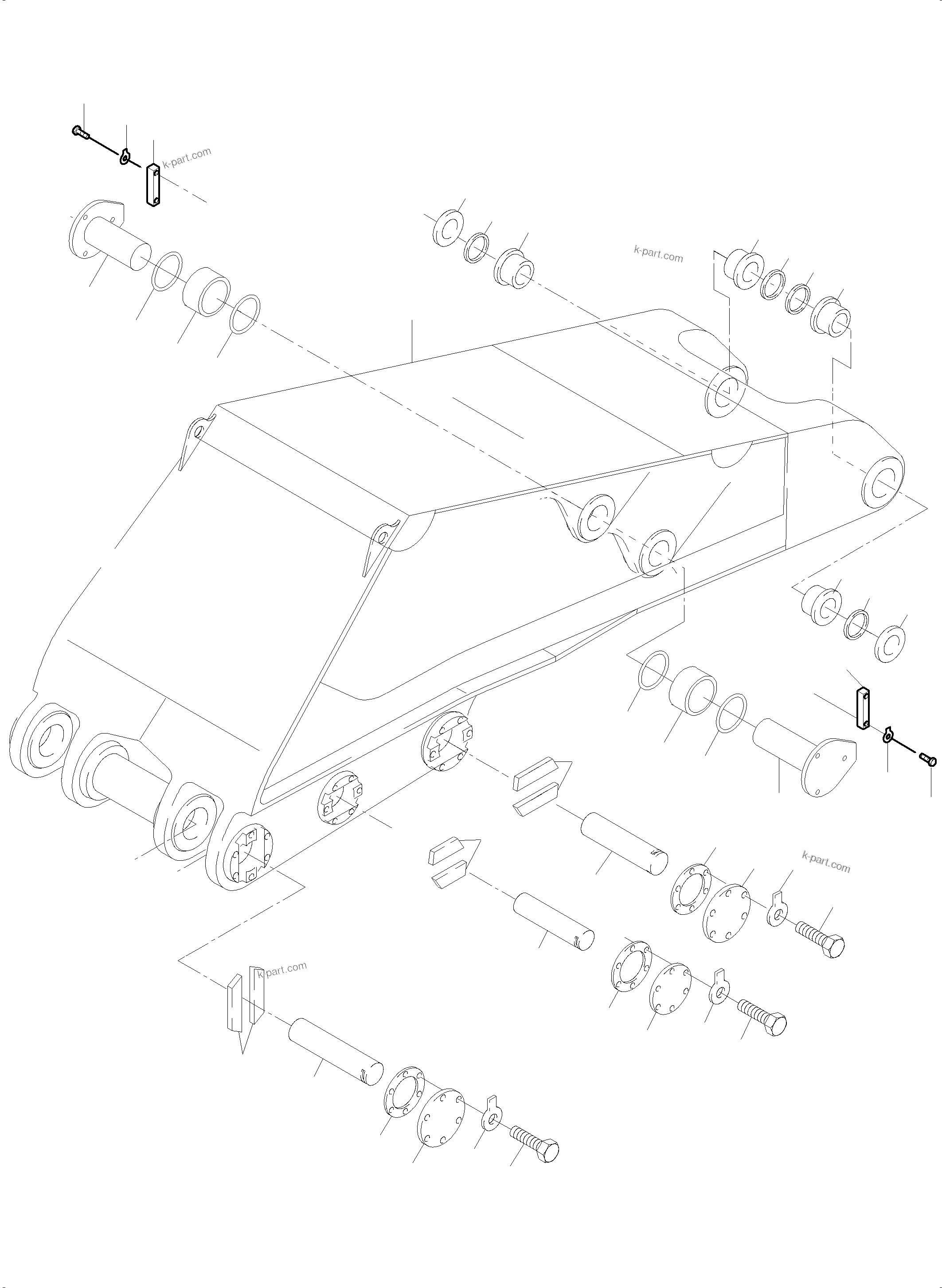 k-part.com

k-part.com

k-part.com

k-part.com