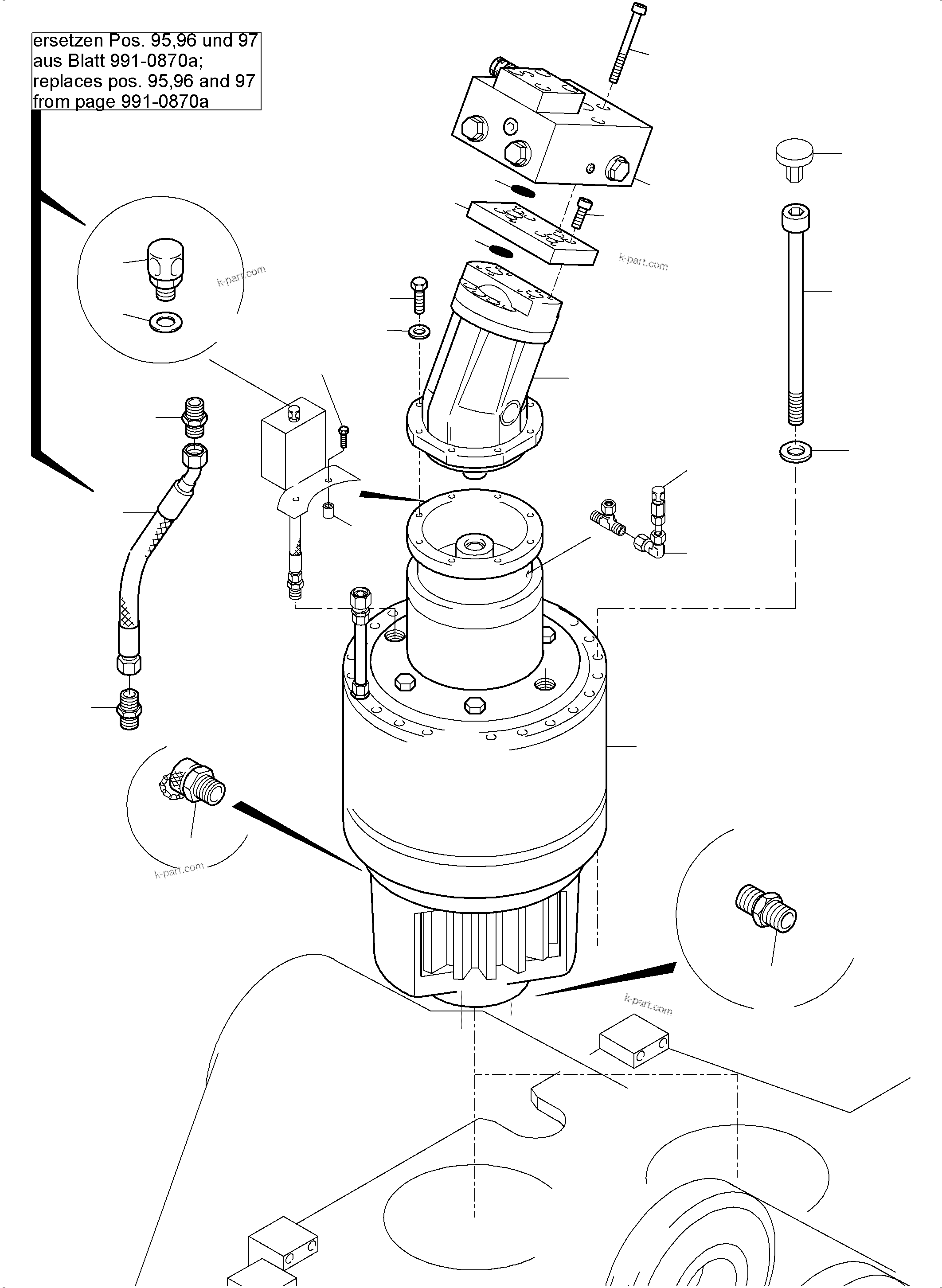 ersetzen Pos. 95,96 und 97 aus Blatt 991-0870a; replaces pos. 95,96 and 97 from page 991-0870a

k-part.com

k-part.com

k-part.com

k-part.com