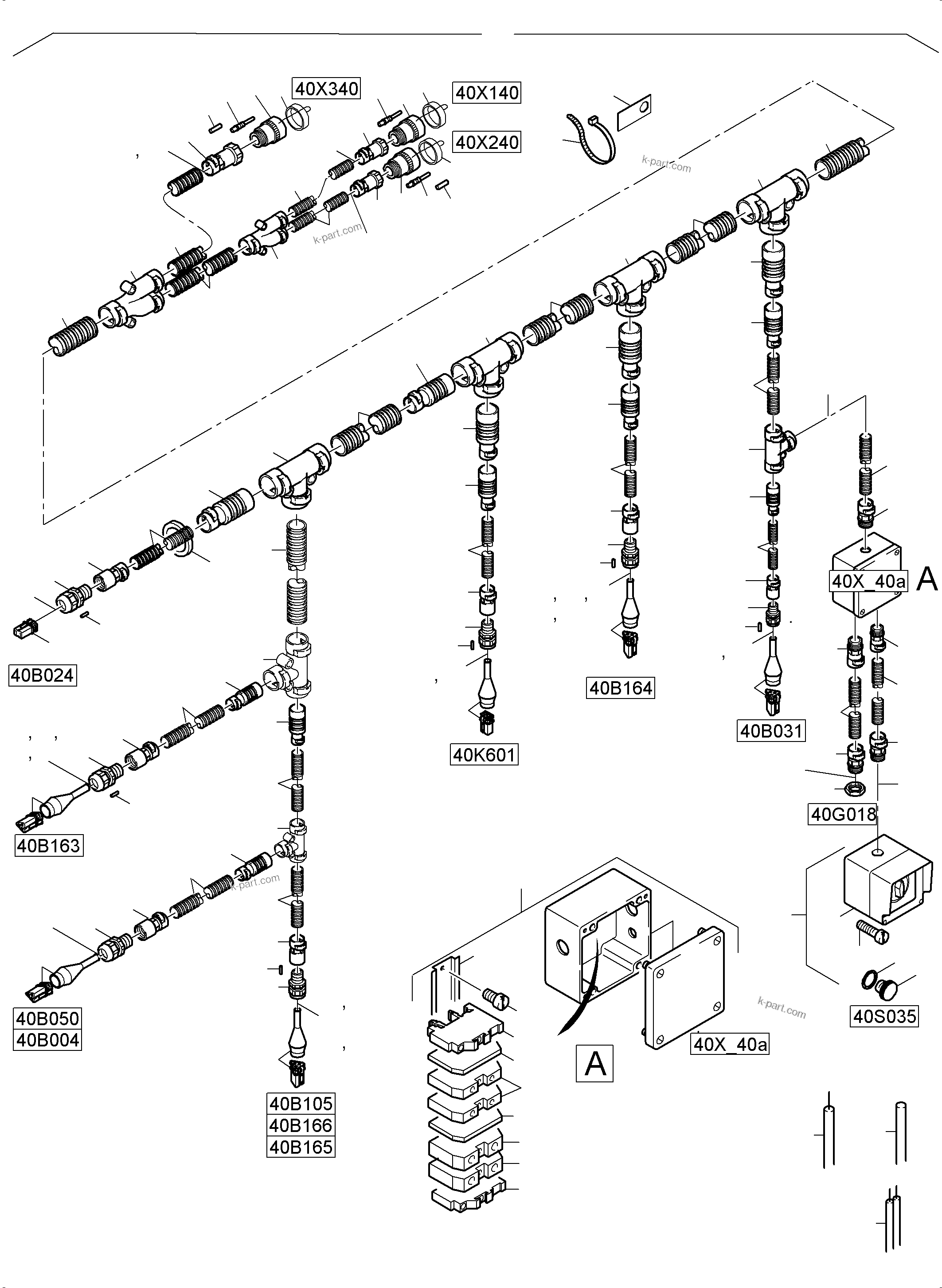 40X340
40X140
40X240
k-part.com
k-part.com
40X_40a
A
40B024
40B164
40B031
40K601
40B163
40G018
k-part.com
40B050
40B004
k-part.com
40S035
A
40X_40a
40B105
40B166
40B165