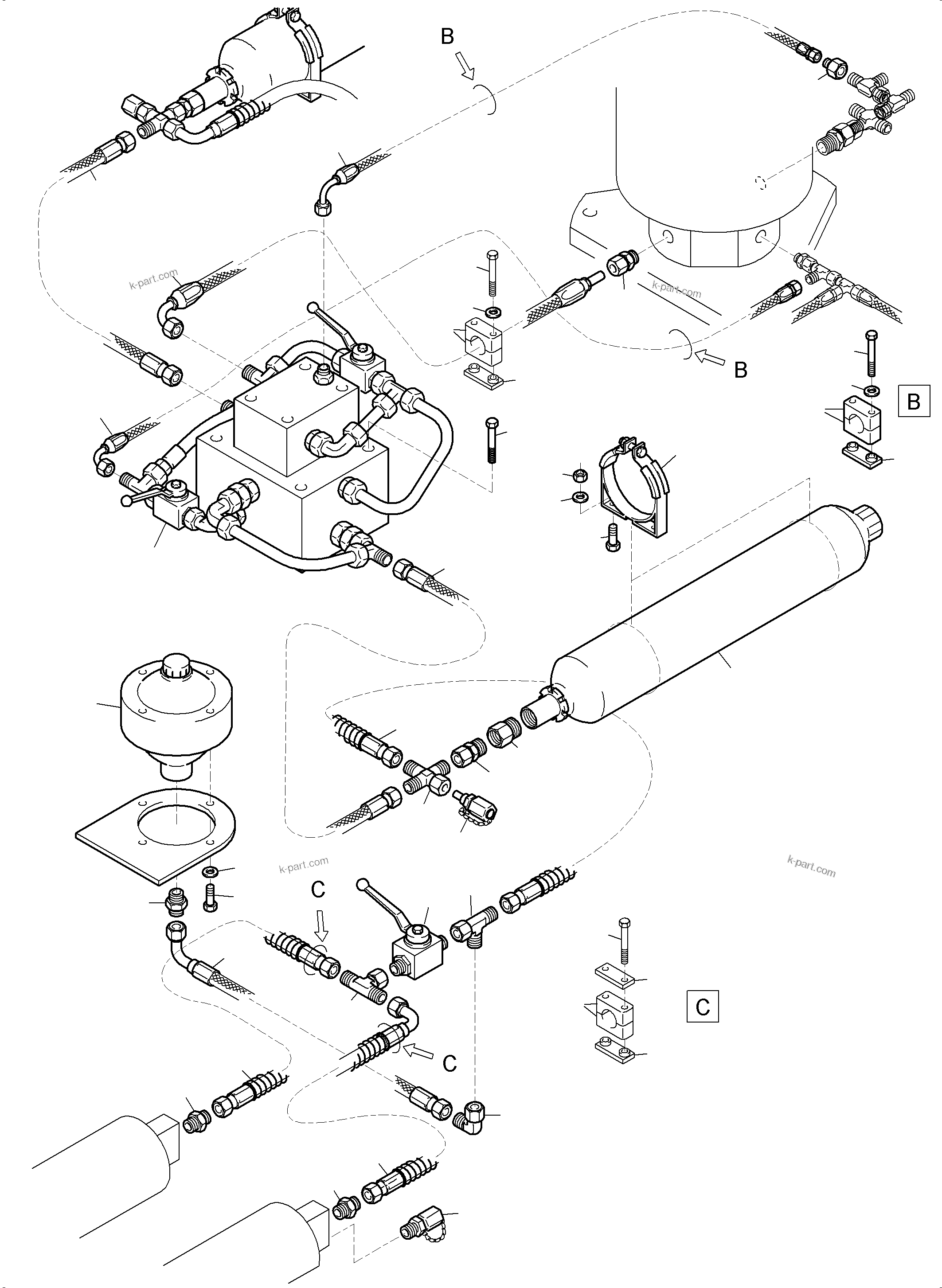 B

k-part.com

k-part.com

B

B

k-part.com

k-part.com

C

C

C